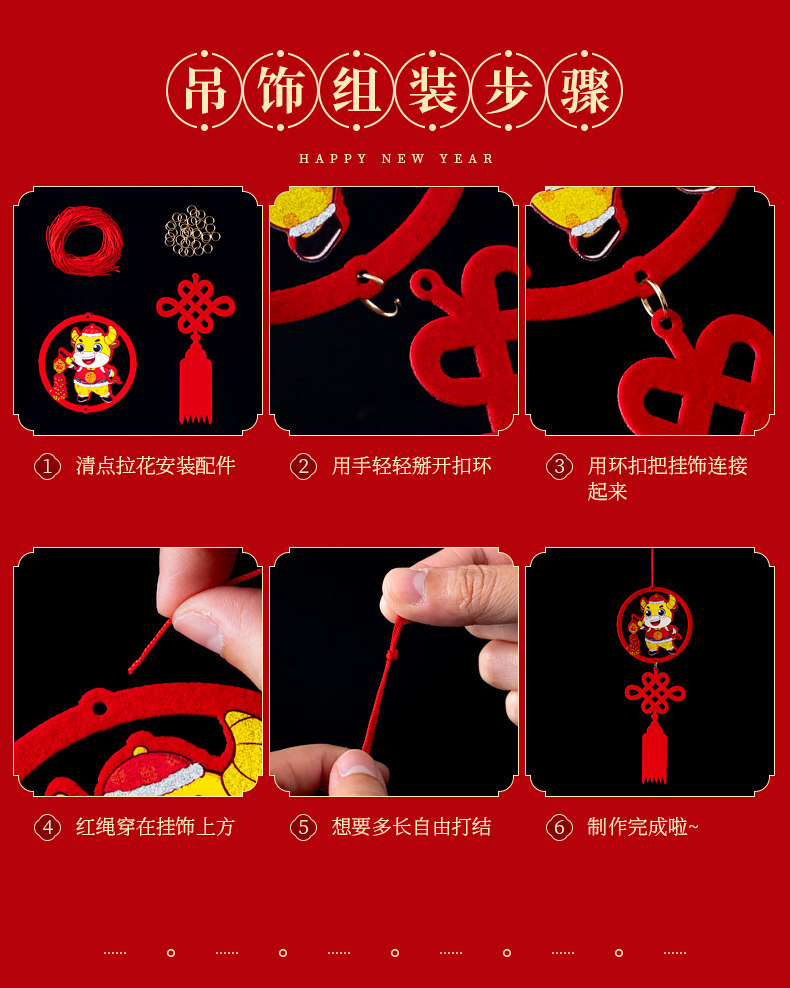 吊饰组装步骤

HAPPY NEW YEAR

① 清点拉花安装配件

② 用手轻轻掰开扣环

③ 用环扣把挂饰连接起来

④ 红绳穿在挂饰上方

⑤ 想要多长自由打结

⑥ 制作完成啦~