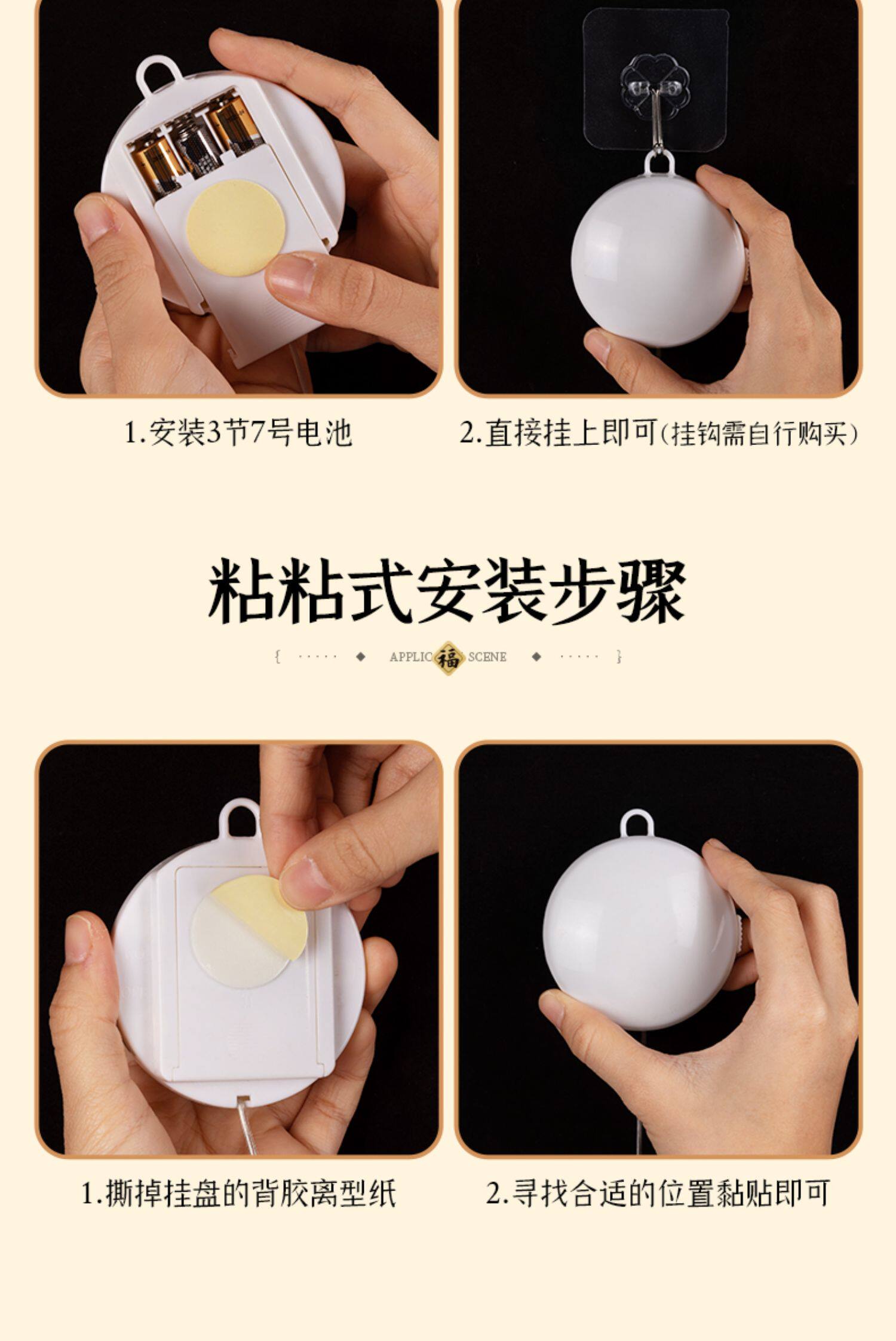 1.安装3节7号电池

2.直接挂上即可(挂钩需自行购买)

粘粘式安装步骤

{ ····· ◆ APPLIC 福 SCENE ◆ ····· }

1.撕掉挂盘的背胶离型纸

2.寻找合适的位置黏贴即可