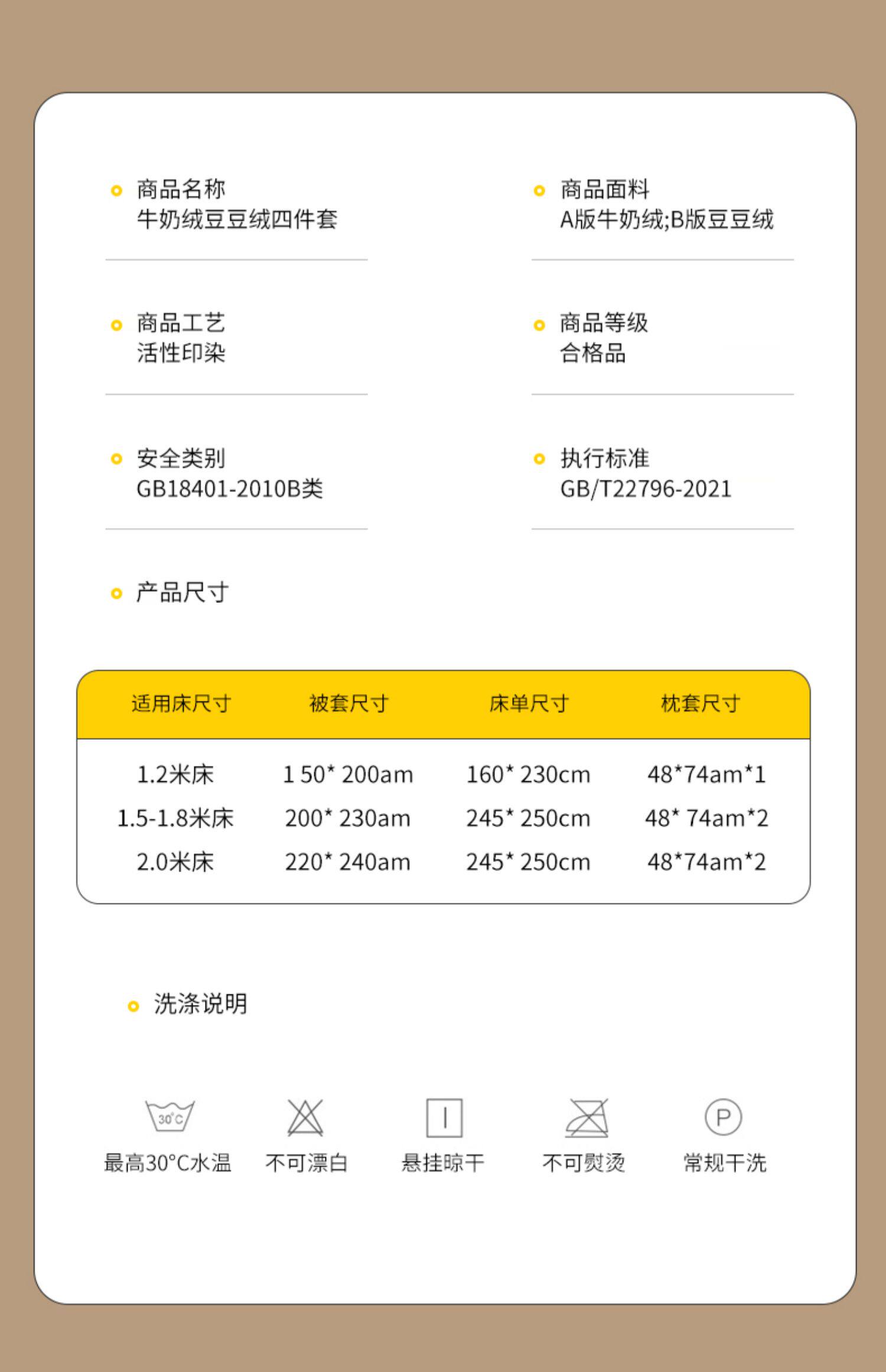 • 商品名称
牛奶绒豆豆绒四件套

• 商品面料
A版牛奶绒;B版豆豆绒

• 商品工艺
活性印染

• 商品等级
合格品

• 安全类别
GB18401-2010B类

• 执行标准
GB/T22796-2021

• 产品尺寸

| 适用床尺寸 | 被套尺寸 | 床单尺寸 | 枕套尺寸 |
|---|---|---|---|
| 1.2米床 | 1 50* 200am | 160* 230cm | 48*74am*1 |
| 1.5-1.8米床 | 200* 230am | 245* 250cm | 48* 74am*2 |
| 2.0米床 | 220* 240am | 245* 250cm | 48*74am*2 |

• 洗涤说明

30°C
最高30°C水温

不可漂白

悬挂晾干

不可熨烫

P
常规干洗