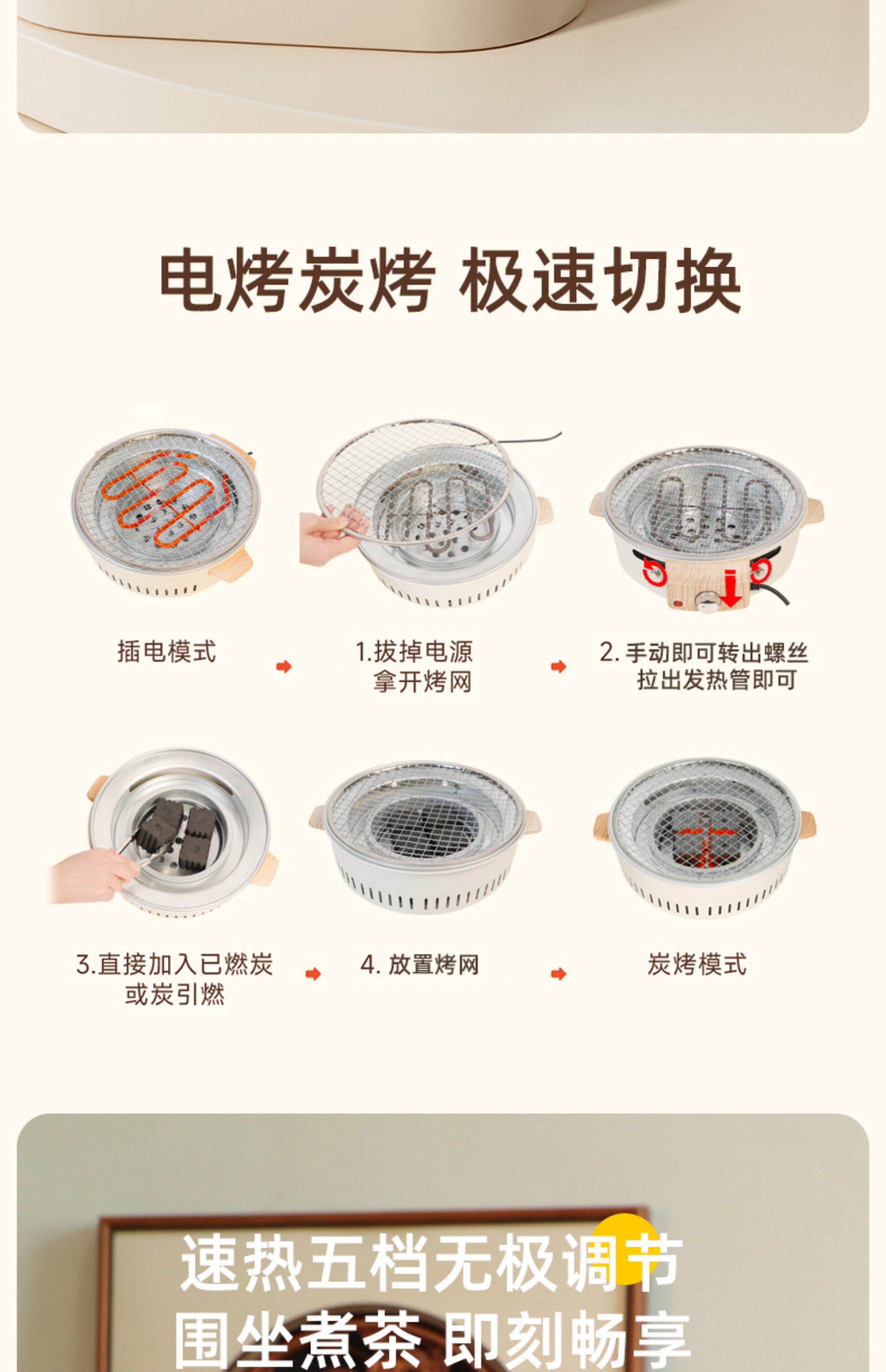 电烤炭烤 极速切换

插电模式

1.拔掉电源
拿开烤网

2. 手动即可转出螺丝
拉出发热管即可

3.直接加入已燃炭
或炭引燃

4. 放置烤网

炭烤模式

速热五档无极调节
围坐煮茶 即刻畅享