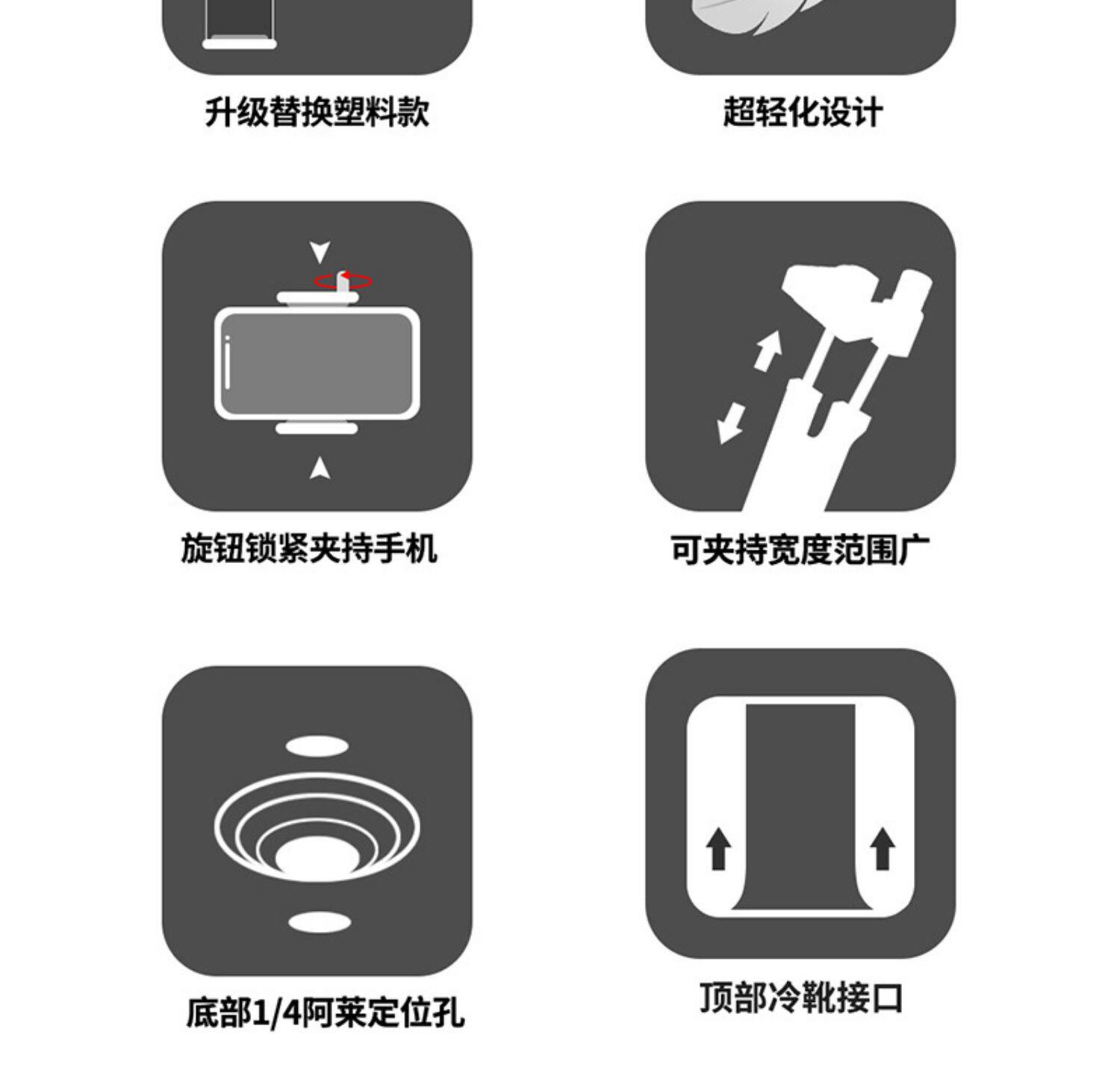 升级替换塑料款

超轻化设计

旋钮锁紧夹持手机

可夹持宽度范围广

底部1/4阿莱定位孔

顶部冷靴接口