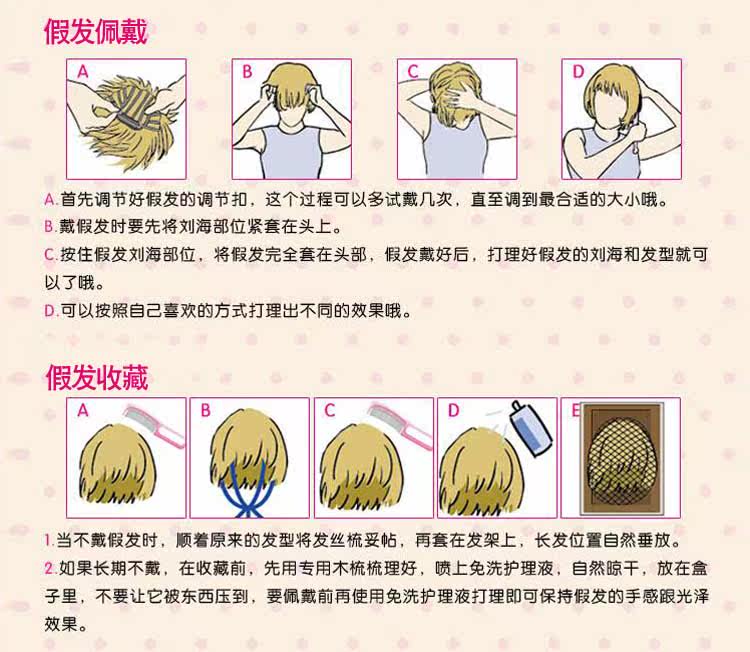 假发佩戴

A

B

C

D

A.首先调节好假发的调节扣，这个过程可以多试戴几次，直至调到最合适的大小哦。
B.戴假发时要先将刘海部位紧套在头上。
C.按住假发刘海部位，将假发完全套在头部，假发戴好后，打理好假发的刘海和发型就可以了哦。
D.可以按照自己喜欢的方式打理出不同的效果哦。

假发收藏

A

B

C

D

E

1.当不戴假发时，顺着原来的发型将发丝梳妥帖，再套在发架上，长发位置自然垂放。
2.如果长期不戴，在收藏前，先用专用木梳梳理好，喷上免洗护理液，自然晾干，放在盒子里，不要让它被东西压到，要佩戴前再使用免洗护理液打理即可保持假发的手感跟光泽效果。