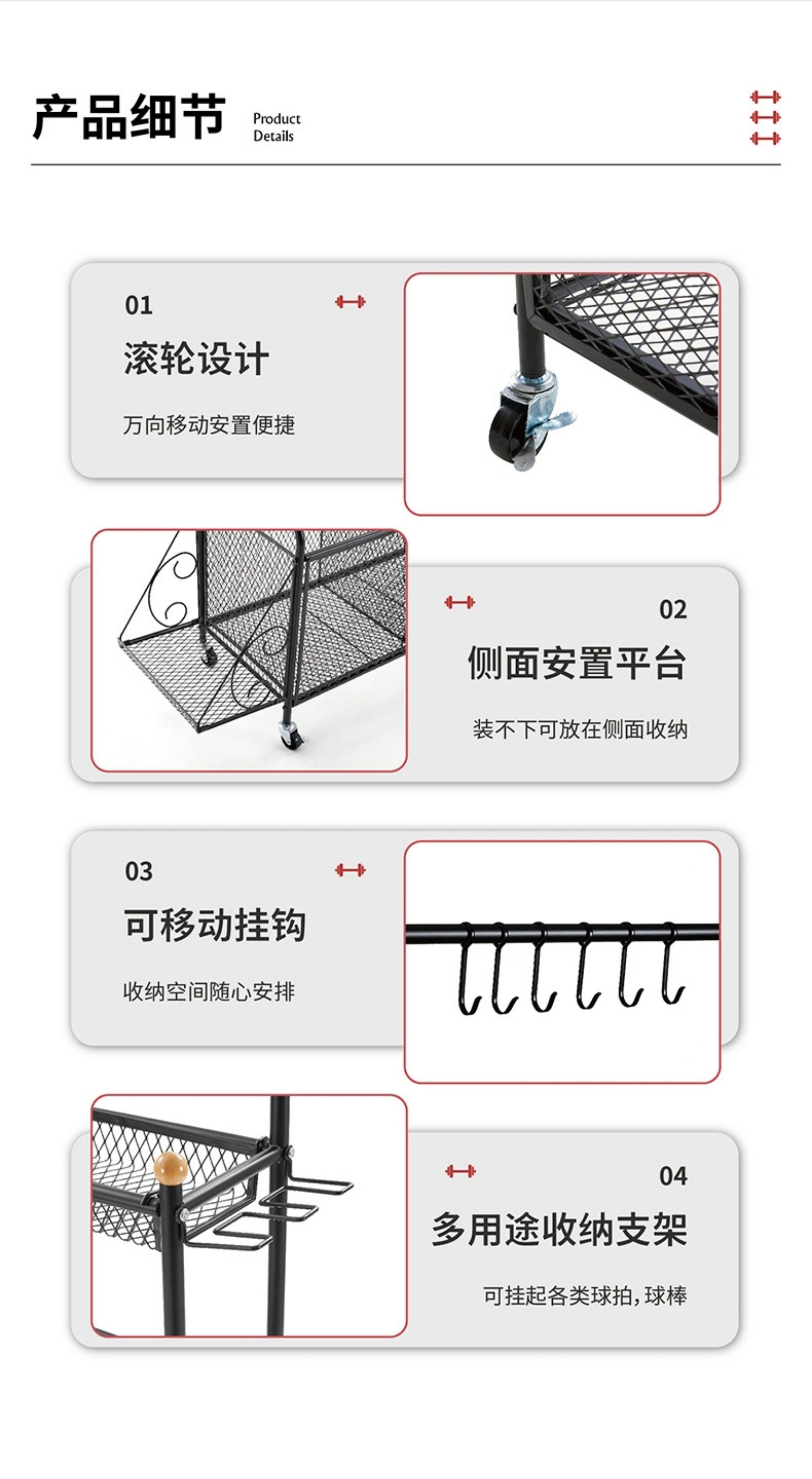 产品细节 Product Details

01
滚轮设计
万向移动安置便捷

02
侧面安置平台
装不下可放在侧面收纳

03
可移动挂钩
收纳空间随心安排

04
多用途收纳支架
可挂起各类球拍，球棒