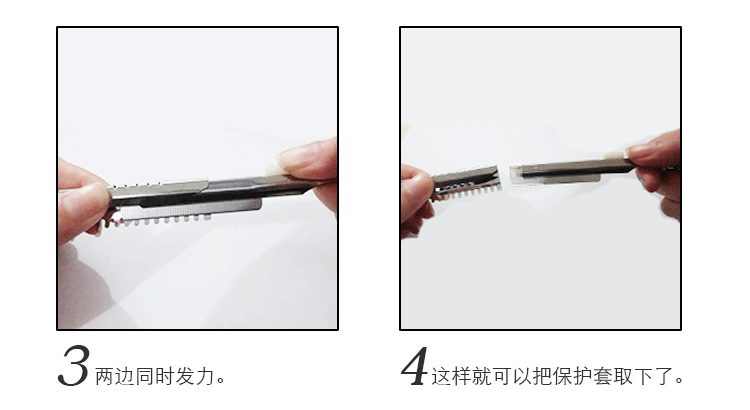 3 两边同时发力。

4 这样就可以把保护套取下了。