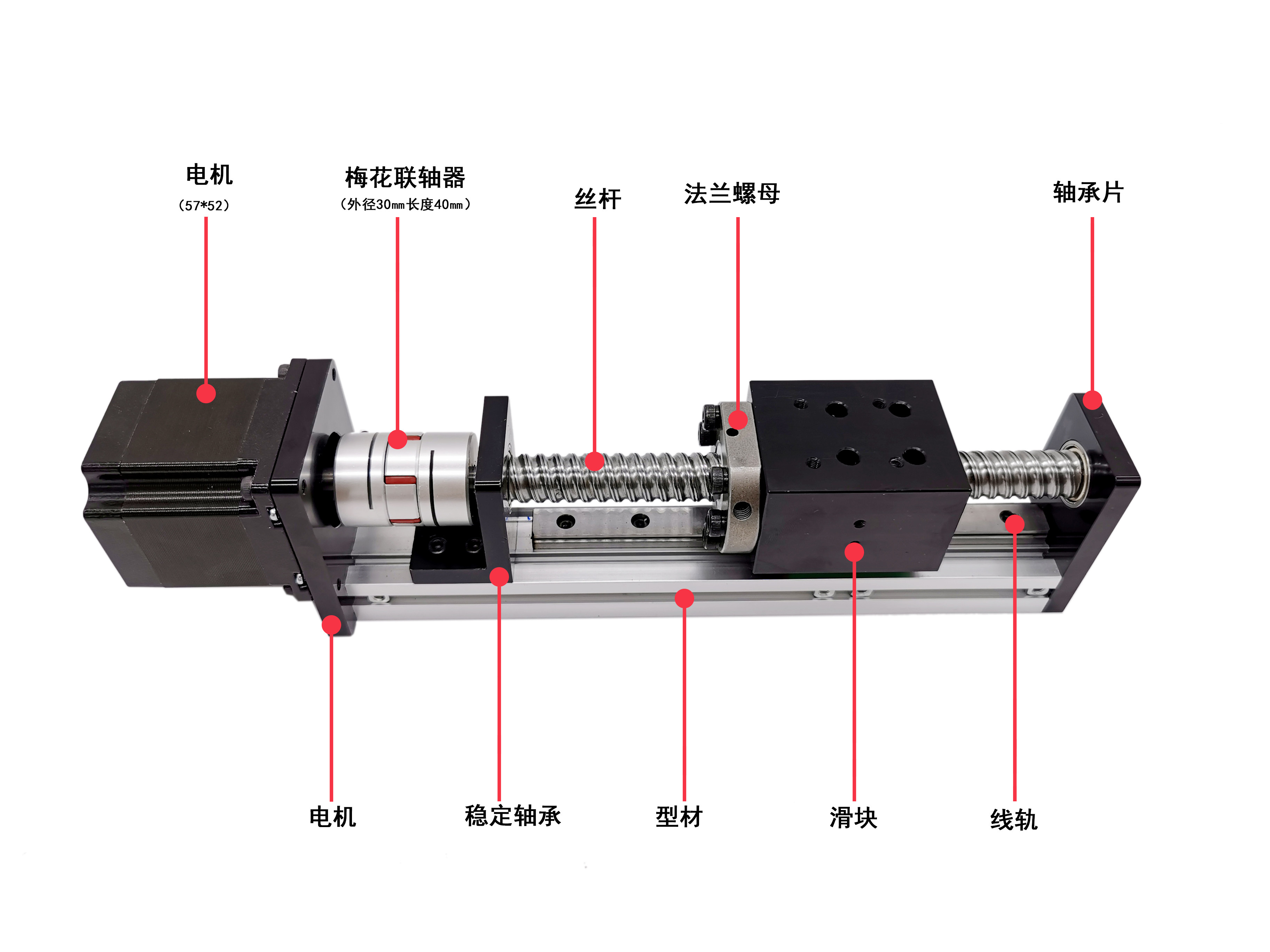 电机
（57*52）

梅花联轴器
（外径30㎜长度40㎜）

丝杆

法兰螺母

轴承片

电机

稳定轴承

型材

滑块

线轨