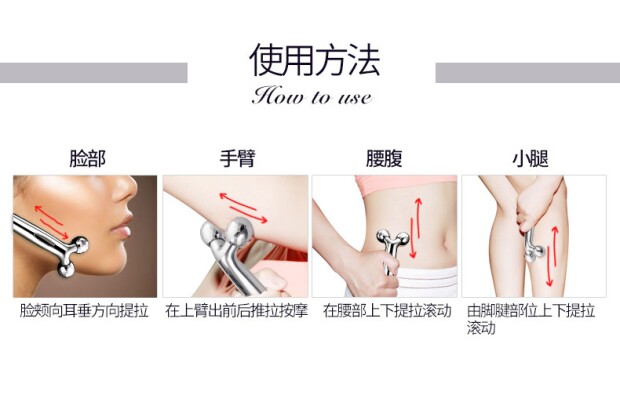 使用方法
How to use

脸部
脸颊向耳垂方向提拉

手臂
在上臂出前后推拉按摩

腰腹
在腰部上下提拉滚动

小腿
由脚腱部位上下提拉滚动