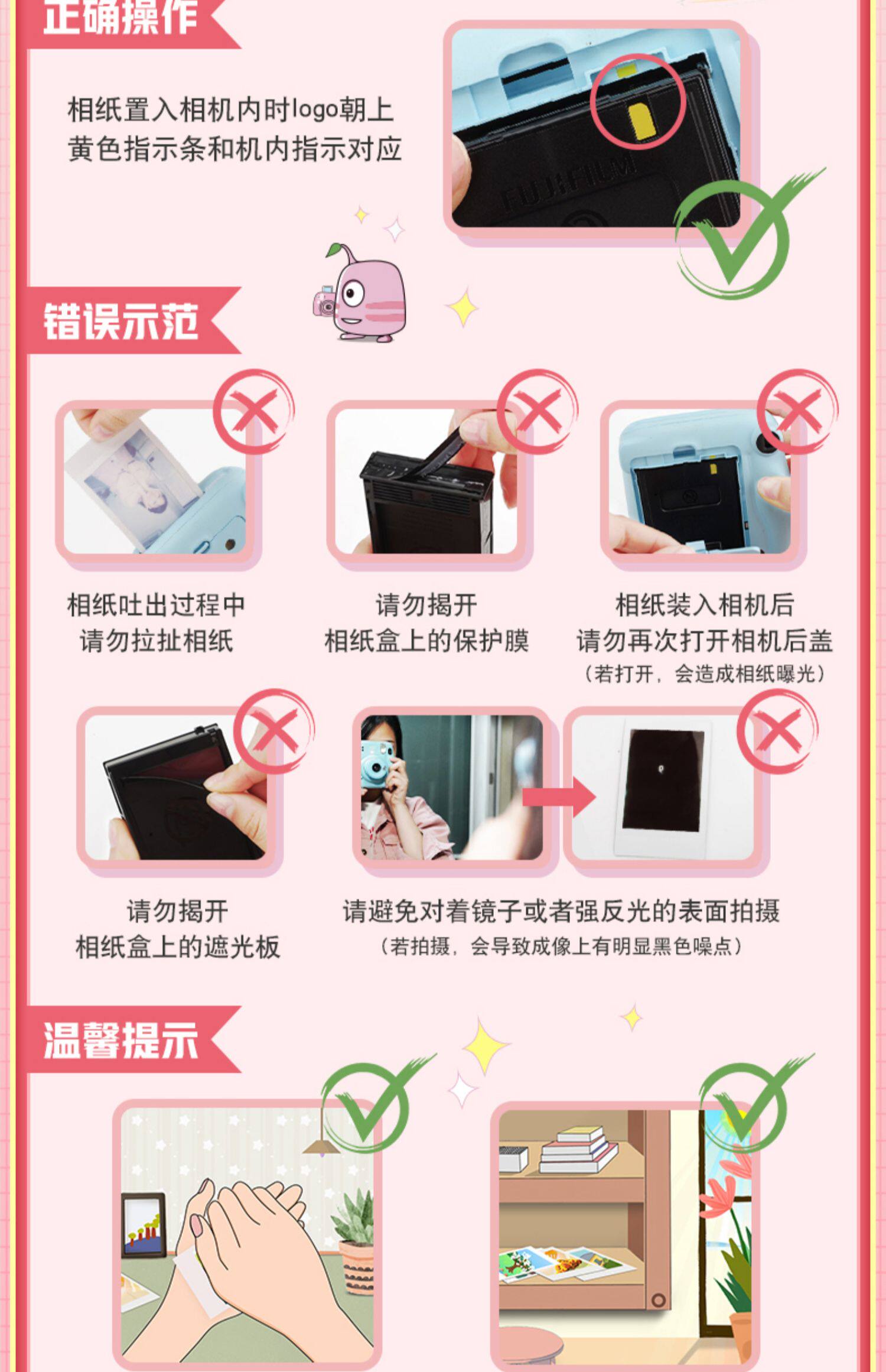 正确操作

相纸置入相机内时logo朝上
黄色指示条和机内指示对应

FUJIFILM

错误示范

相纸吐出过程中
请勿拉扯相纸

请勿揭开
相纸盒上的保护膜

相纸装入相机后
请勿再次打开相机后盖
（若打开，会造成相纸曝光）

请勿揭开
相纸盒上的遮光板

请避免对着镜子或者强反光的表面拍摄
（若拍摄，会导致成像上有明显黑色噪点）

温馨提示