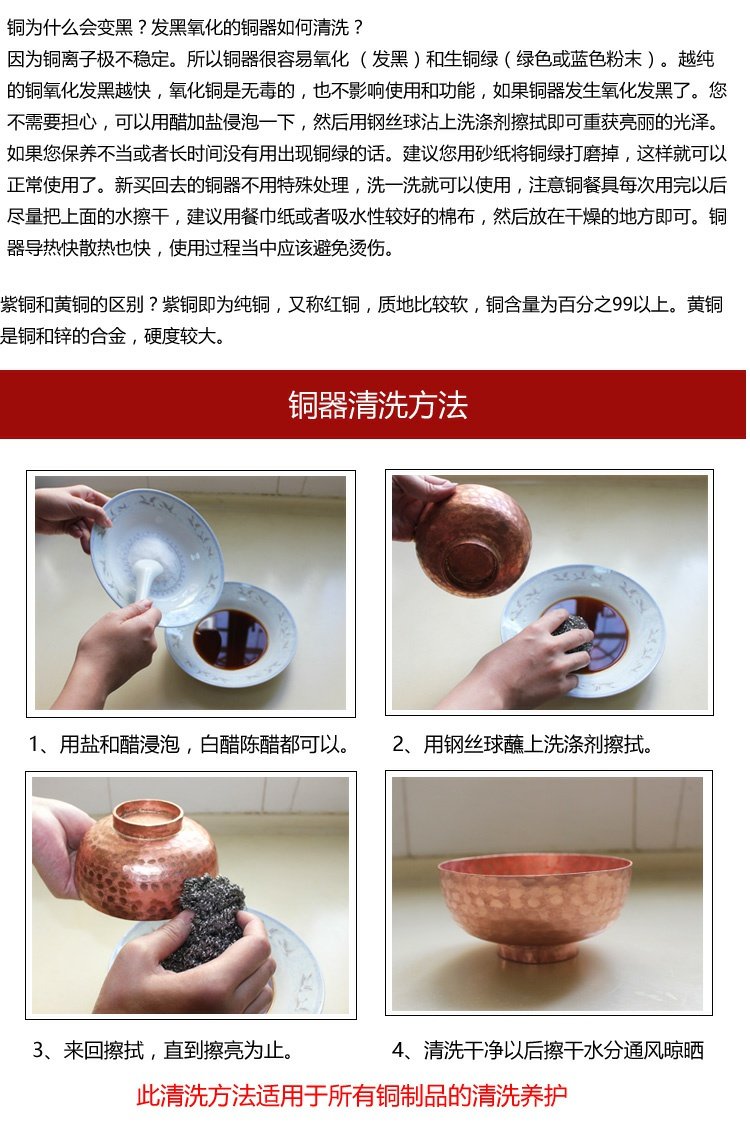 铜为什么会变黑？发黑氧化的铜器如何清洗？
因为铜离子极不稳定。所以铜器很容易氧化（发黑）和生铜绿（绿色或蓝色粉末）。越纯的铜氧化发黑越快，氧化铜是无毒的，也不影响使用和功能，如果铜器发生氧化发黑了。您不需要担心，可以用醋加盐侵泡一下，然后用钢丝球沾上洗涤剂擦拭即可重获亮丽的光泽。如果您保养不当或者长时间没有用出现铜绿的话。建议您用砂纸将铜绿打磨掉，这样就可以正常使用了。新买回去的铜器不用特殊处理，洗一洗就可以使用，注意铜餐具每次用完以后尽量把上面的水擦干，建议用餐巾纸或者吸水性较好的棉布，然后放在干燥的地方即可。铜器导热快散热也快，使用过程当中应该避免烫伤。

紫铜和黄铜的区别？紫铜即为纯铜，又称红铜，质地比较软，铜含量为百分之99以上。黄铜是铜和锌的合金，硬度较大。

铜器清洗方法

1、用盐和醋浸泡，白醋陈醋都可以。

2、用钢丝球蘸上洗涤剂擦拭。

3、来回擦拭，直到擦亮为止。

4、清洗干净以后擦干水分通风晾晒

此清洗方法适用于所有铜制品的清洗养护