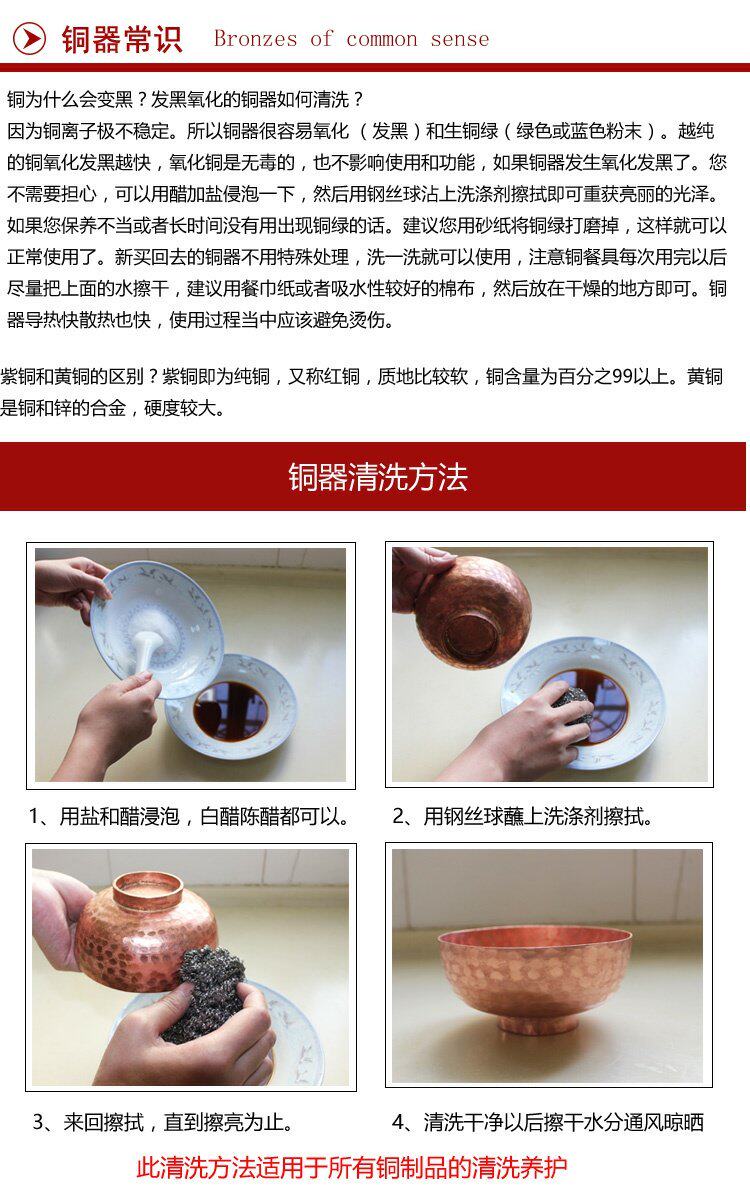 铜器常识 Bronzes of common sense

铜为什么会变黑？发黑氧化的铜器如何清洗？
因为铜离子极不稳定。所以铜器很容易氧化（发黑）和生铜绿（绿色或蓝色粉末）。越纯的铜氧化发黑越快，氧化铜是无毒的，也不影响使用和功能，如果铜器发生氧化发黑了。您不需要担心，可以用醋加盐侵泡一下，然后用钢丝球沾上洗涤剂擦拭即可重获亮丽的光泽。如果您保养不当或者长时间没有用出现铜绿的话。建议您用砂纸将铜绿打磨掉，这样就可以正常使用了。新买回去的铜器不用特殊处理，洗一洗就可以使用，注意铜餐具每次用完以后尽量把上面的水擦干，建议用餐巾纸或者吸水性较好的棉布，然后放在干燥的地方即可。铜器导热快散热也快，使用过程当中应该避免烫伤。

紫铜和黄铜的区别？紫铜即为纯铜，又称红铜，质地比较软，铜含量为百分之99以上。黄铜是铜和锌的合金，硬度较大。

铜器清洗方法

1、用盐和醋浸泡，白醋陈醋都可以。

2、用钢丝球蘸上洗涤剂擦拭。

3、来回擦拭，直到擦亮为止。

4、清洗干净以后擦干水分通风晾晒

此清洗方法适用于所有铜制品的清洗养护