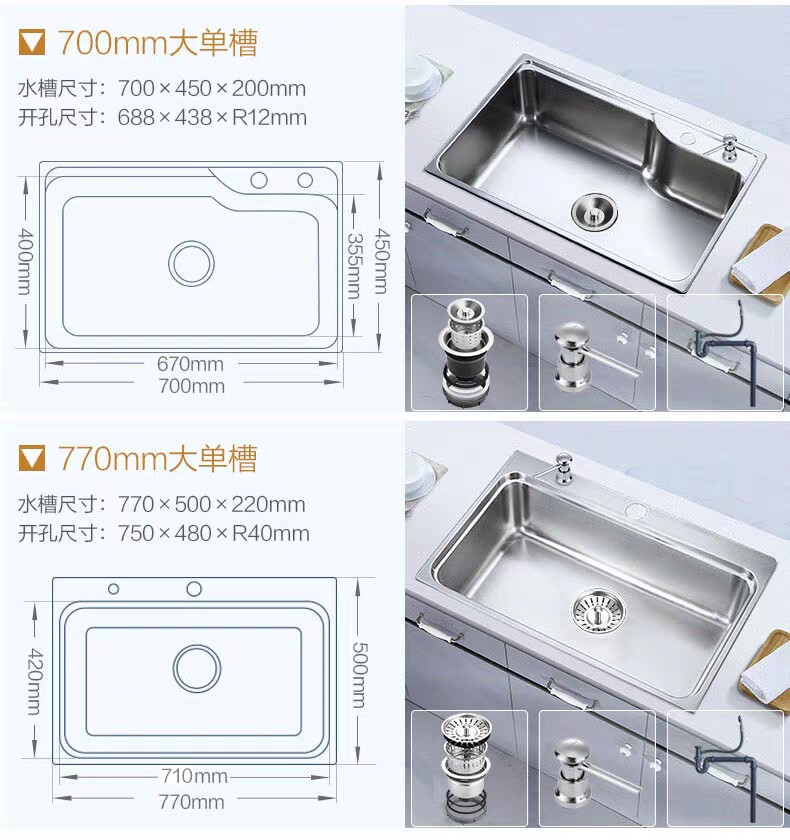 700mm大单槽
水槽尺寸：700×450×200mm
开孔尺寸：688×438×R12mm

400mm
355mm
450mm
670mm
700mm

770mm大单槽
水槽尺寸：770×500×220mm
开孔尺寸：750×480×R40mm

420mm
500mm
710mm
770mm