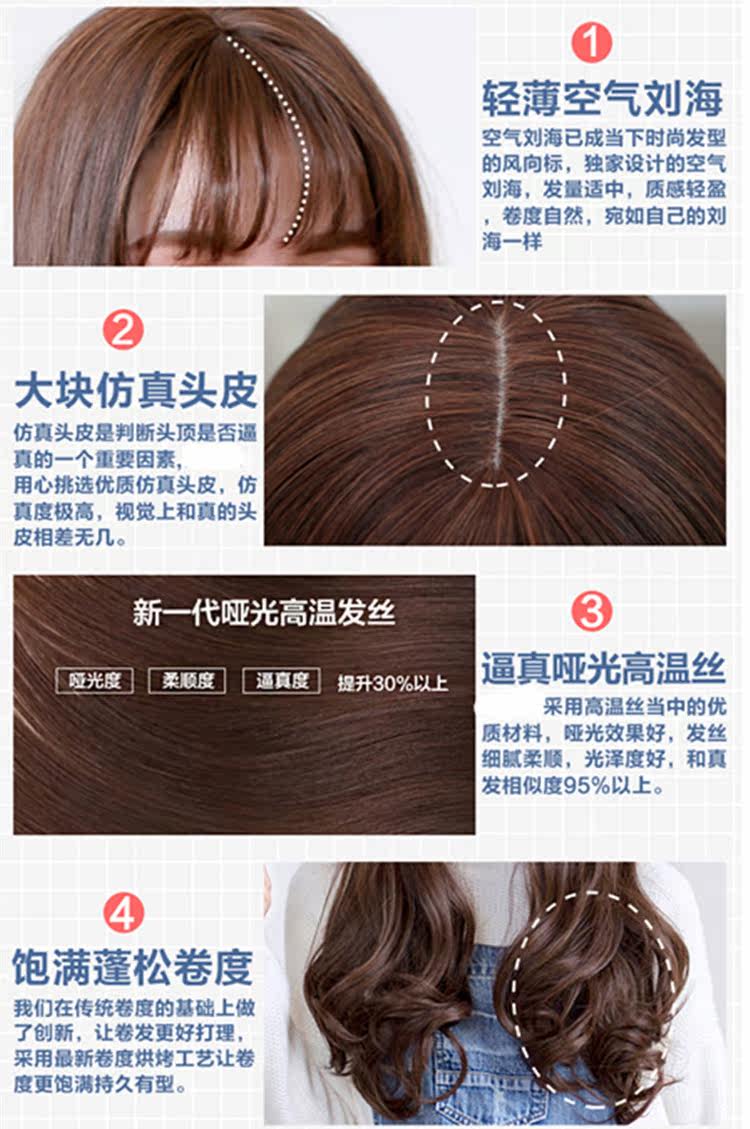 1
轻薄空气刘海
空气刘海已成当下时尚发型的风向标，独家设计的空气刘海，发量适中，质感轻盈，卷度自然，宛如自己的刘海一样

2
大块仿真头皮
仿真头皮是判断头顶是否逼真的一个重要因素，用心挑选优质仿真头皮，仿真度极高，视觉上和真的头皮相差无几。

新一代哑光高温发丝
哑光度 柔顺度 逼真度 提升30%以上

3
逼真哑光高温丝
采用高温丝当中的优质材料，哑光效果好，发丝细腻柔顺，光泽度好，和真发相似度95%以上。

4
饱满蓬松卷度
我们在传统卷度的基础上做了创新，让卷发更好打理，采用最新卷度烘烤工艺让卷度更饱满持久有型。