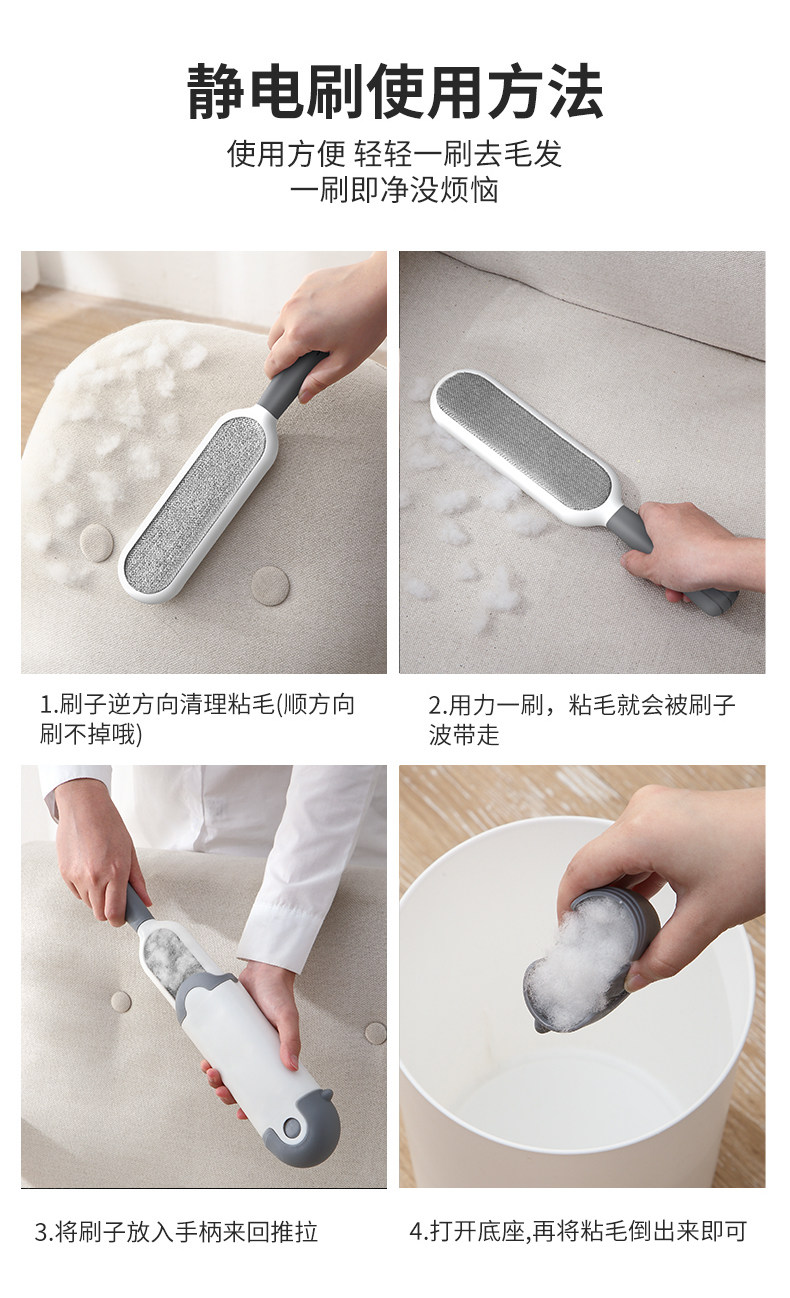 静电刷使用方法

使用方便 轻轻一刷去毛发
一刷即净没烦恼

1.刷子逆方向清理粘毛(顺方向刷不掉哦)

2.用力一刷，粘毛就会被刷子波带走

3.将刷子放入手柄来回推拉

4.打开底座,再将粘毛倒出来即可