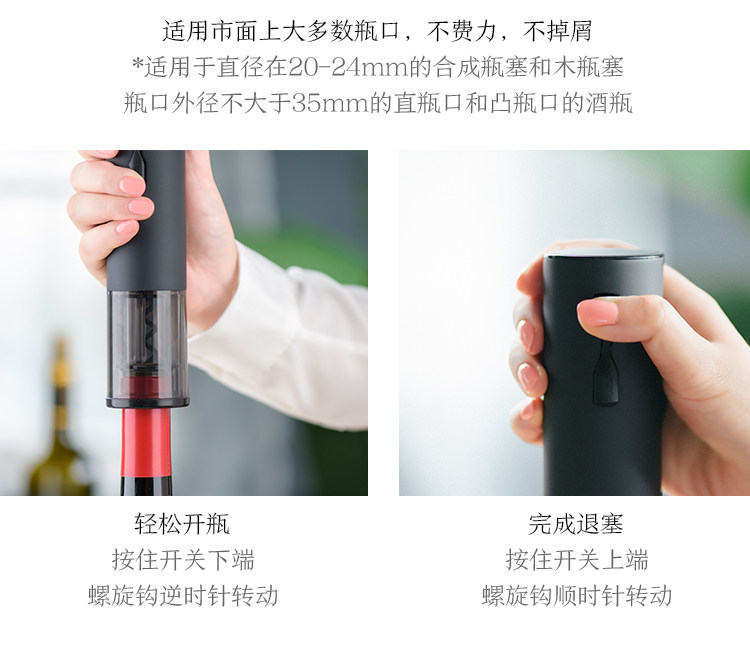 适用市面上大多数瓶口，不费力，不掉屑
*适用于直径在20-24mm的合成瓶塞和木瓶塞
瓶口外径不大于35mm的直瓶口和凸瓶口的酒瓶

轻松开瓶
按住开关下端
螺旋钩逆时针转动

完成退塞
按住开关上端
螺旋钩顺时针转动