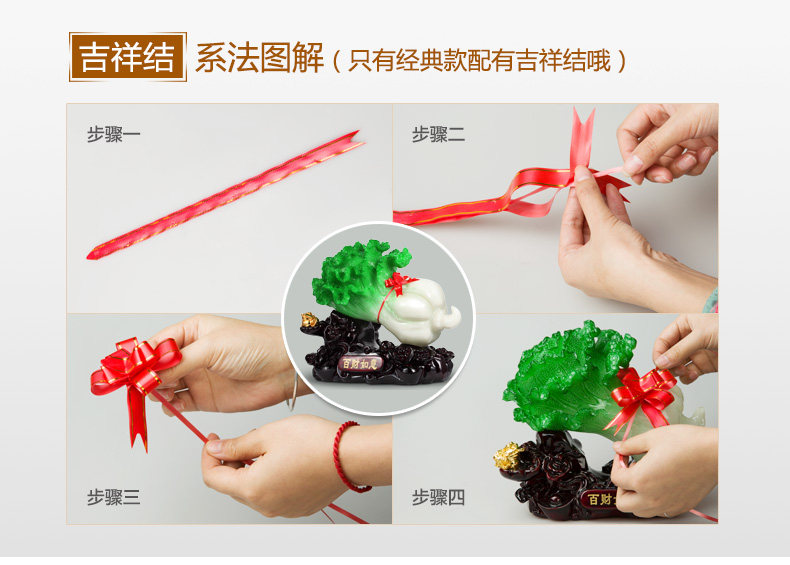 吉祥结 系法图解（只有经典款配有吉祥结哦）

步骤一

步骤二

百财如意

步骤三

步骤四

百财