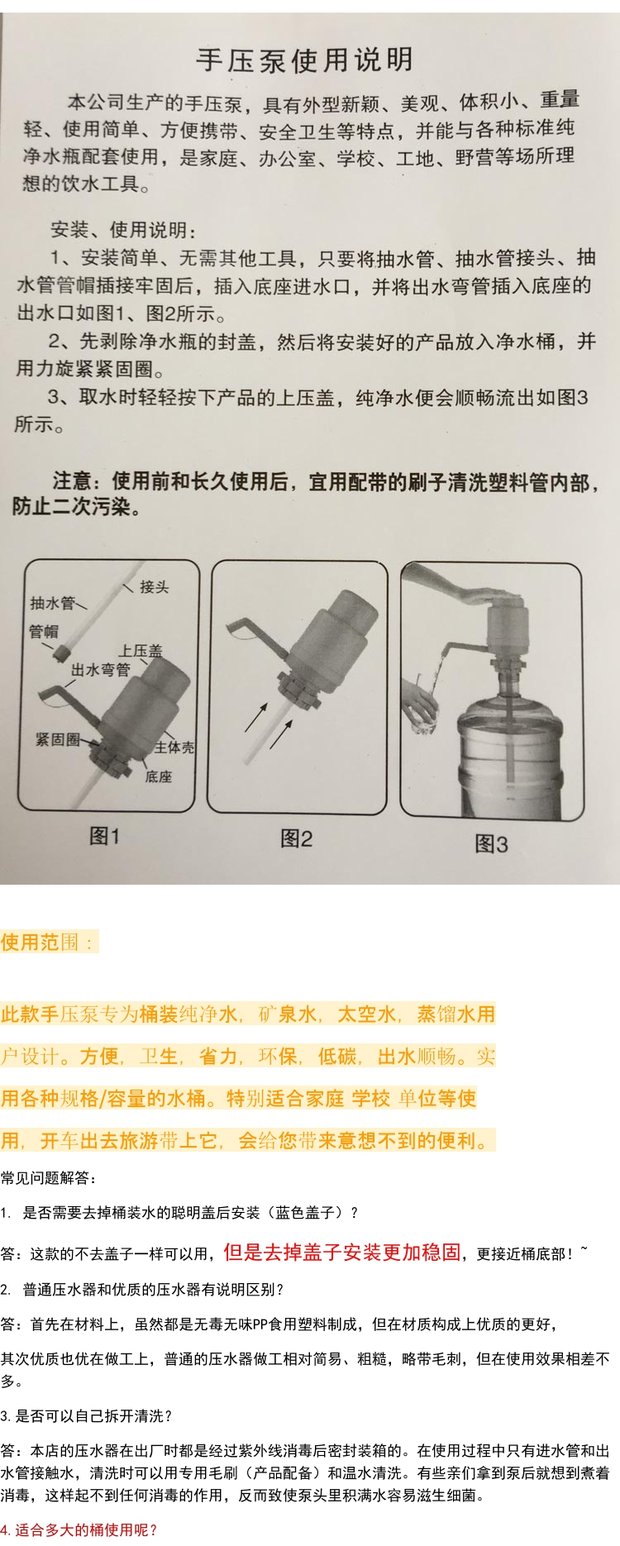 手压泵使用说明

本公司生产的手压泵，具有外型新颖、美观、体积小、重量轻、使用简单、方便携带、安全卫生等特点，并能与各种标准纯净水瓶配套使用，是家庭、办公室、学校、工地、野营等场所理想的饮水工具。

安装、使用说明：

1、安装简单、无需其他工具，只要将抽水管、抽水管接头、抽水管管帽插接牢固后，插入底座进水口，并将出水弯管插入底座的出水口如图1、图2所示。

2、先剥除净水瓶的封盖，然后将安装好的产品放入净水桶，并用力旋紧紧固圈。

3、取水时轻轻按下产品的上压盖，纯净水便会顺畅流出如图3所示。

注意：使用前和长久使用后，宜用配带的刷子清洗塑料管内部，防止二次污染。

接头
抽水管
管帽
上压盖
出水弯管
紧固圈
主体壳
底座
图1
图2
图3

使用范围：

此款手压泵专为桶装纯净水，矿泉水，太空水，蒸馏水用户设计。方便，卫生，省力，环保，低碳，出水顺畅。实用各种规格/容量的水桶。特别适合家庭 学校 单位等使用，开车出去旅游带上它，会给您带来意想不到的便利。

常见问题解答：

1. 是否需要去掉桶装水的聪明盖后安装（蓝色盖子）？

答：这款的不去盖子一样可以用，但是去掉盖子安装更加稳固，更接近桶底部！~

2. 普通压水器和优质的压水器有说明区别？

答：首先在材料上，虽然都是无毒无味PP食用塑料制成，但在材质构成上优质的更好，

其次优质也优在做工上，普通的压水器做工相对简易、粗糙，略带毛刺，但在使用效果相差不多。

3. 是否可以自己拆开清洗？

答：本店的压水器在出厂时都是经过紫外线消毒后密封装箱的。在使用过程中只有进水管和出水管接触水，清洗时可以用专用毛刷（产品配备）和温水清洗。有些亲们拿到泵后就想到煮着消毒，这样起不到任何消毒的作用，反而致使泵头里积满水容易滋生细菌。

4. 适合多大的桶使用呢？