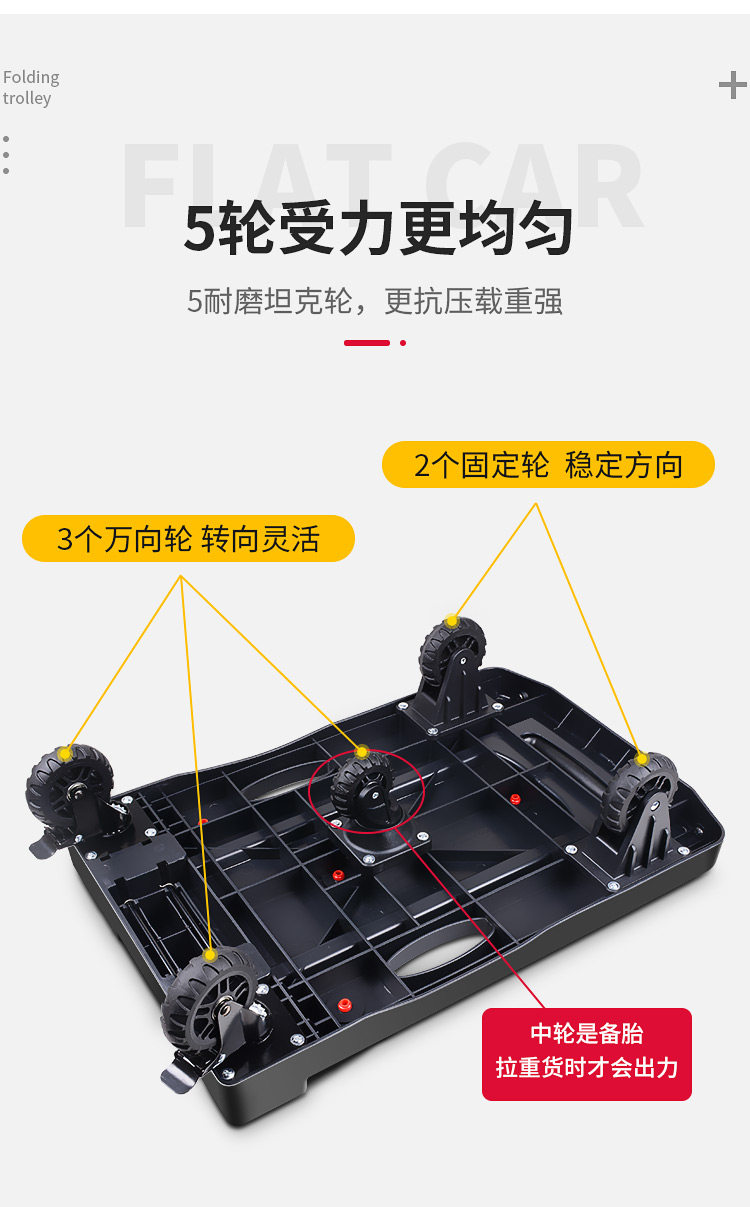 Folding trolley

+

FLAT CAR

5轮受力更均匀

5耐磨坦克轮，更抗压载重强

2个固定轮 稳定方向

3个万向轮 转向灵活

中轮是备胎
拉重货时才会出力