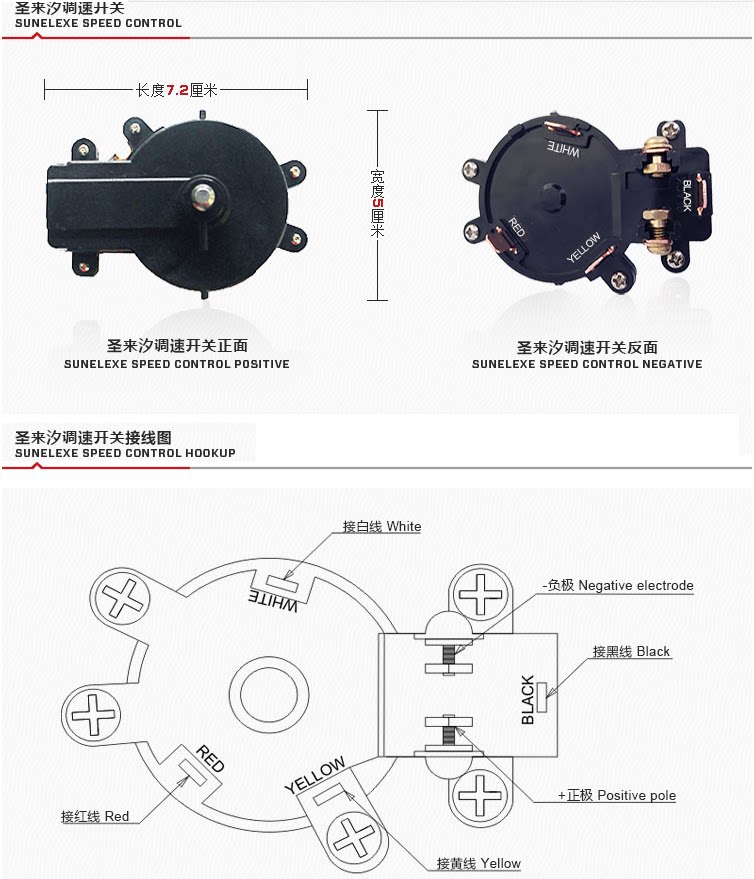 圣来汐调速开关
SUNELEXE SPEED CONTROL

长度7.2厘米

宽度5厘米

WHITE
BLACK
RED
YELLOW

圣来汐调速开关正面
SUNELEXE SPEED CONTROL POSITIVE

圣来汐调速开关反面
SUNELEXE SPEED CONTROL NEGATIVE

圣来汐调速开关接线图
SUNELEXE SPEED CONTROL HOOKUP

接白线 White

WHITE

-负极 Negative electrode

接黑线 Black

BLACK

RED

YELLOW

+正极 Positive pole

接红线 Red

接黄线 Yellow