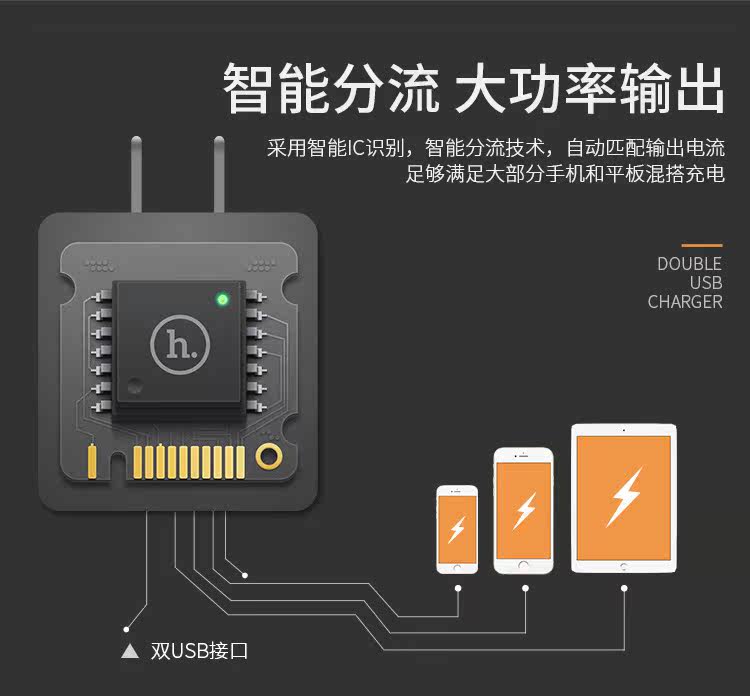 智能分流 大功率输出

采用智能IC识别，智能分流技术，自动匹配输出电流
足够满足大部分手机和平板混搭充电

DOUBLE
USB
CHARGER

h.

▲ 双USB接口