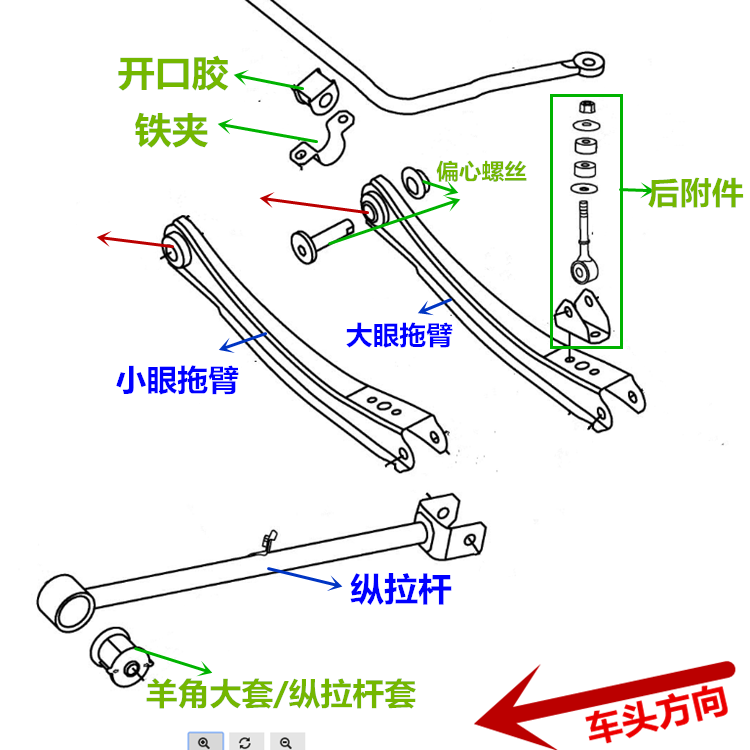 开口胶
铁夹
偏心螺丝
后附件
大眼拖臂
小眼拖臂
纵拉杆
羊角大套/纵拉杆套
车头方向