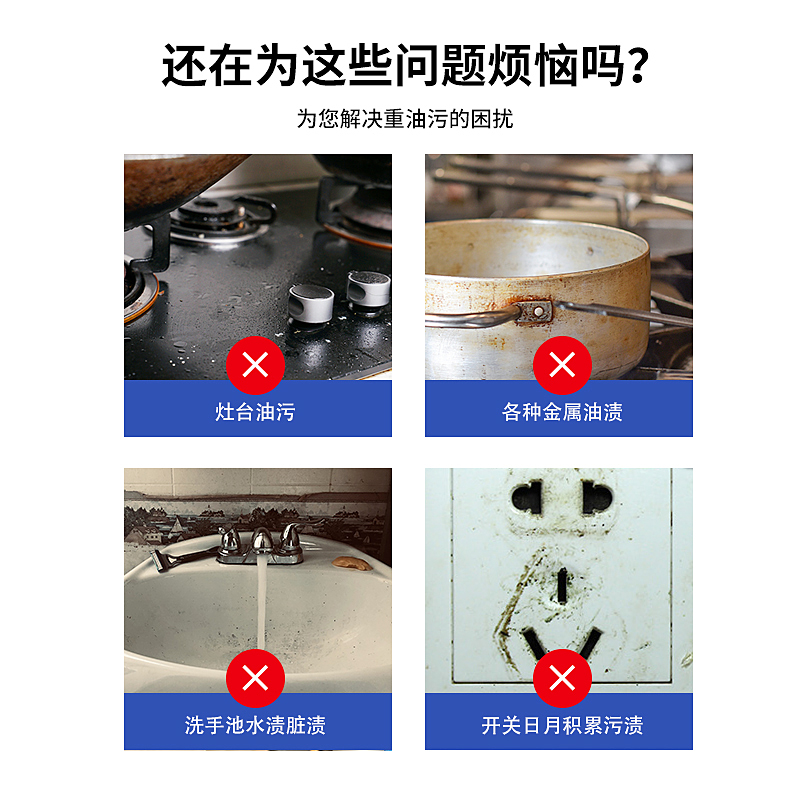 还在为这些问题烦恼吗?

为您解决重油污的困扰

灶台油污

各种金属油渍

洗手池水渍脏渍

开关日月积累污渍