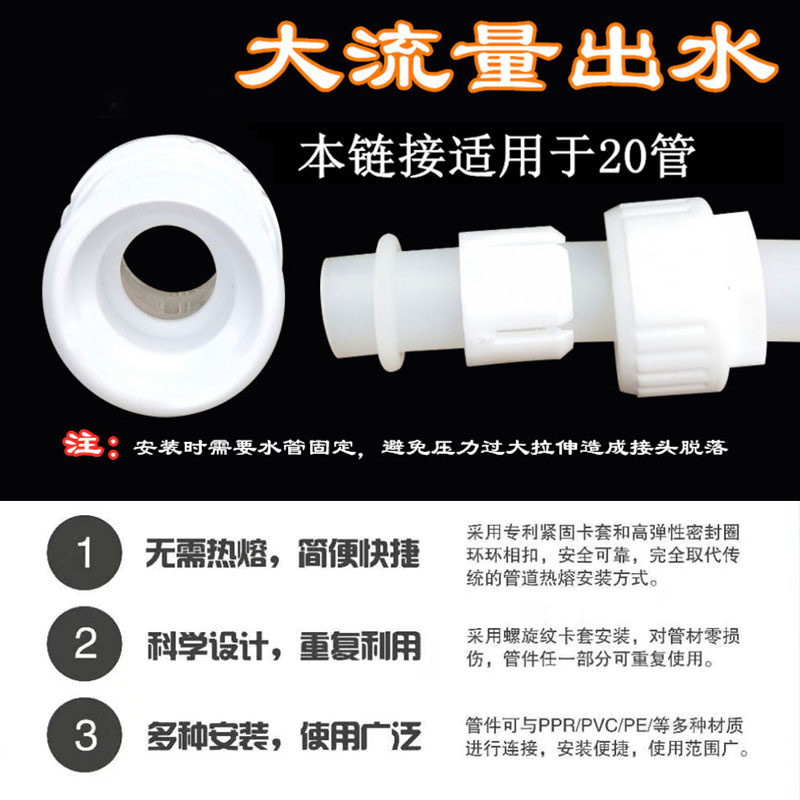 大流量出水

本链接适用于20管

注：安装时需要水管固定，避免压力过大拉伸造成接头脱落

1 无需热熔，简便快捷

采用专利紧固卡套和高弹性密封圈环环相扣，安全可靠，完全取代传统的管道热熔安装方式。

2 科学设计，重复利用

采用螺旋纹卡套安装，对管材零损伤，管件任一部分可重复使用。

3 多种安装，使用广泛

管件可与PPR/PVC/PE/等多种材质进行连接，安装便捷，使用范围广。