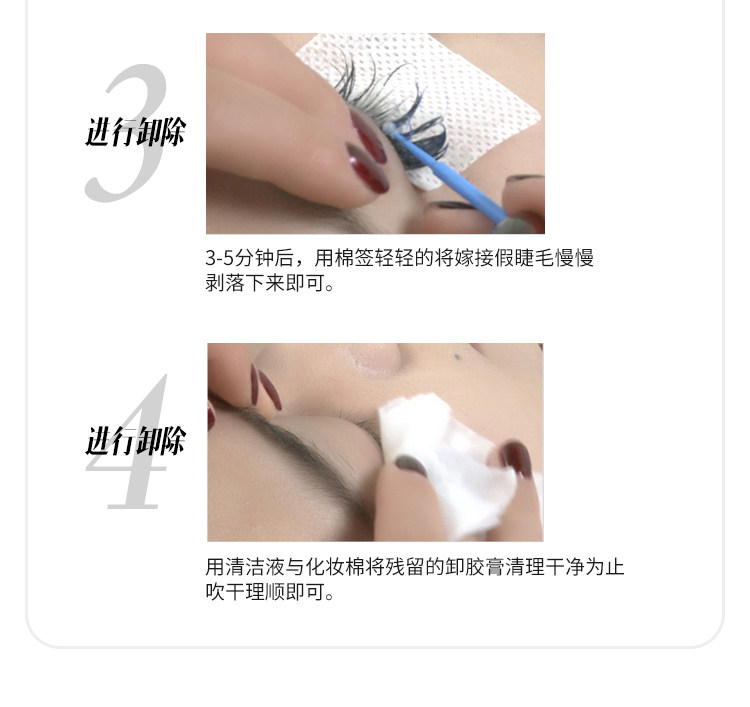 3
进行卸除

3-5分钟后，用棉签轻轻的将嫁接假睫毛慢慢剥落下来即可。

4
进行卸除

用清洁液与化妆棉将残留的卸胶膏清理干净为止吹干理顺即可。