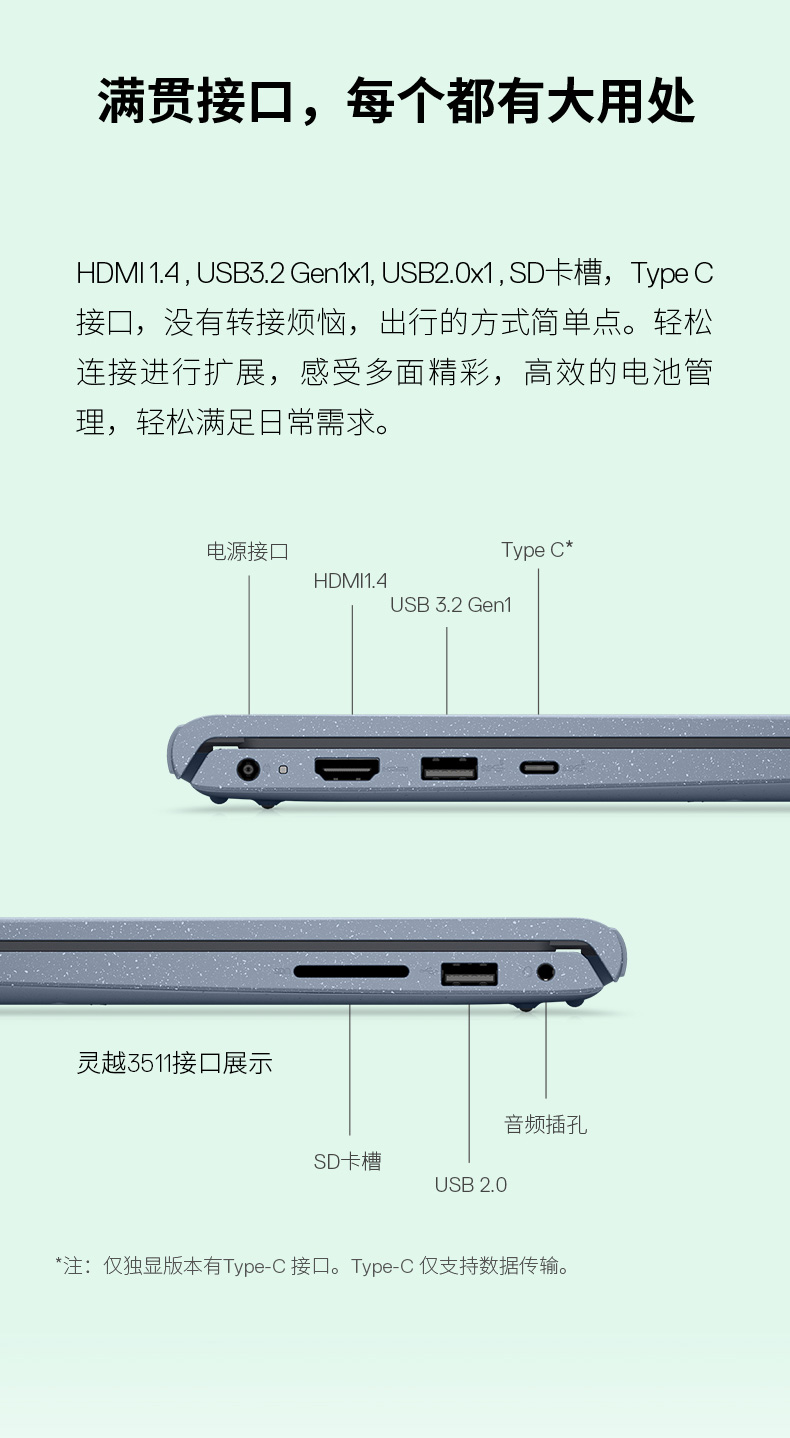 满贯接口，每个都有大用处

HDMI 1.4 , USB3.2 Gen1x1, USB2.0x1 , SD卡槽，Type C接口，没有转接烦恼，出行的方式简单点。轻松连接进行扩展，感受多面精彩，高效的电池管理，轻松满足日常需求。

电源接口

HDMI1.4

USB 3.2 Gen1

Type C*

灵越3511接口展示

SD卡槽

USB 2.0

音频插孔

*注：仅独显版本有Type-C 接口。Type-C 仅支持数据传输。