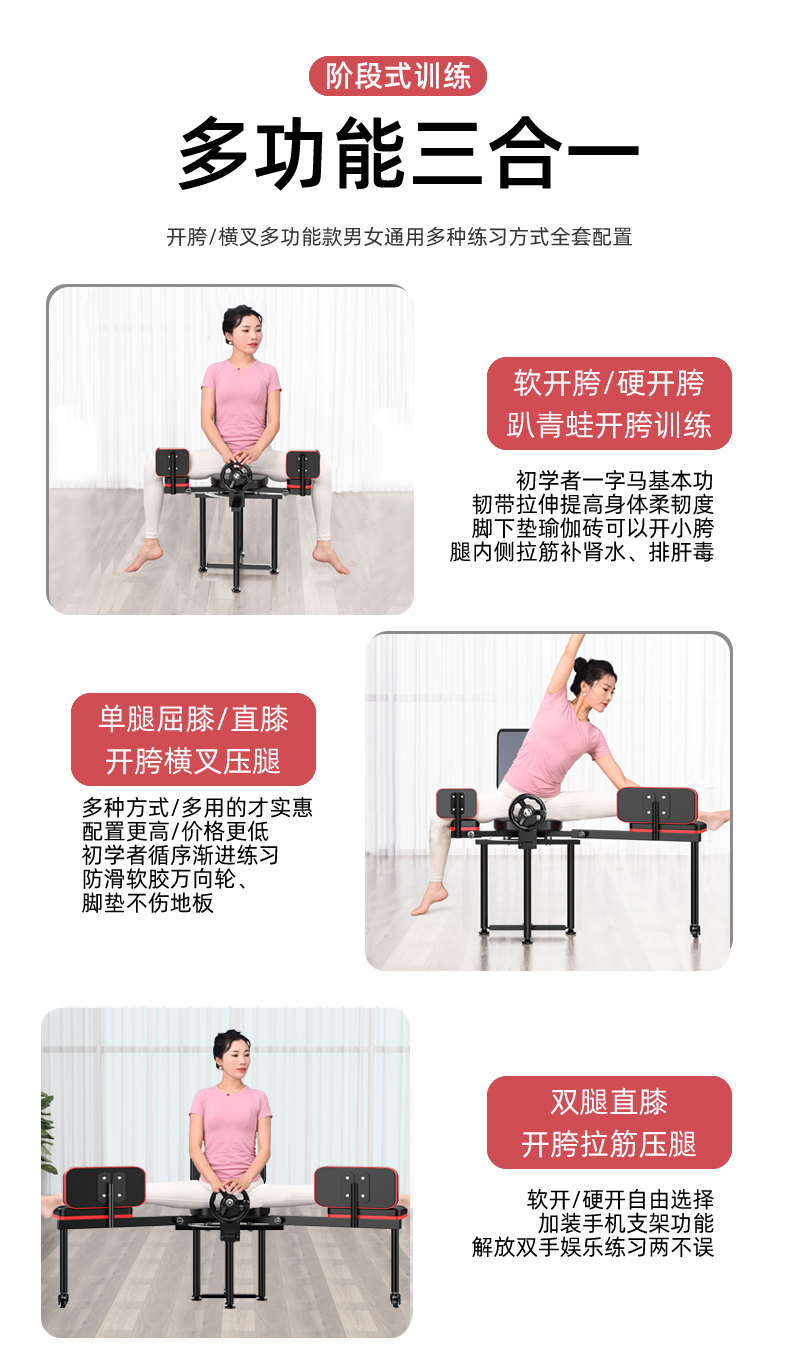 阶段式训练

多功能三合一

开胯/横叉多功能款男女通用多种练习方式全套配置

软开胯/硬开胯
趴青蛙开胯训练

初学者一字马基本功
韧带拉伸提高身体柔韧度
脚下垫瑜伽砖可以开小胯
腿内侧拉筋补肾水、排肝毒

单腿屈膝/直膝
开胯横叉压腿

多种方式/多用的才实惠
配置更高/价格更低
初学者循序渐进练习
防滑软胶万向轮、
脚垫不伤地板

双腿直膝
开胯拉筋压腿

软开/硬开自由选择
加装手机支架功能
解放双手娱乐练习两不误