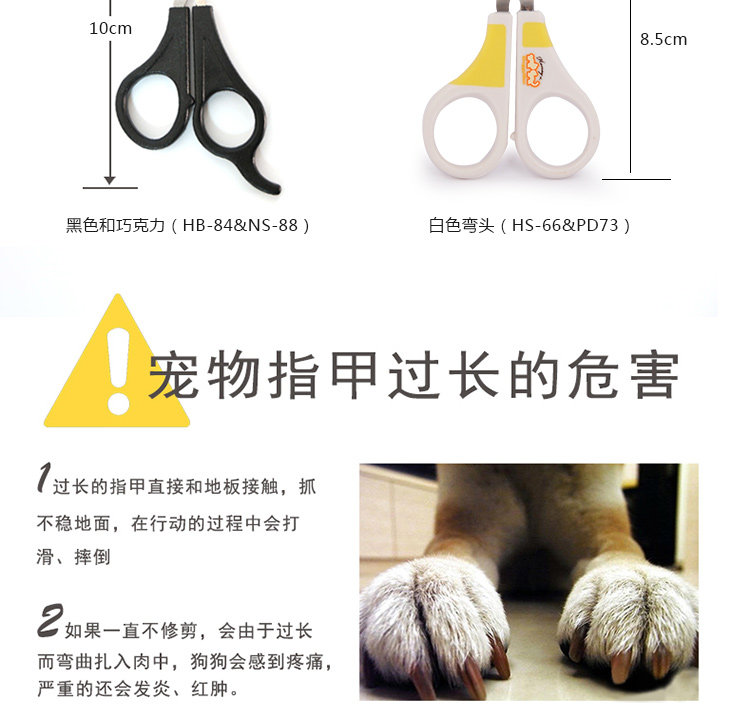 10cm

8.5cm

黑色和巧克力（HB-84&NS-88）

白色弯头（HS-66&PD73）

宠物指甲过长的危害

1 过长的指甲直接和地板接触，抓不稳地面，在行动的过程中会打滑、摔倒

2 如果一直不修剪，会由于过长而弯曲扎入肉中，狗狗会感到疼痛，严重的还会发炎、红肿。