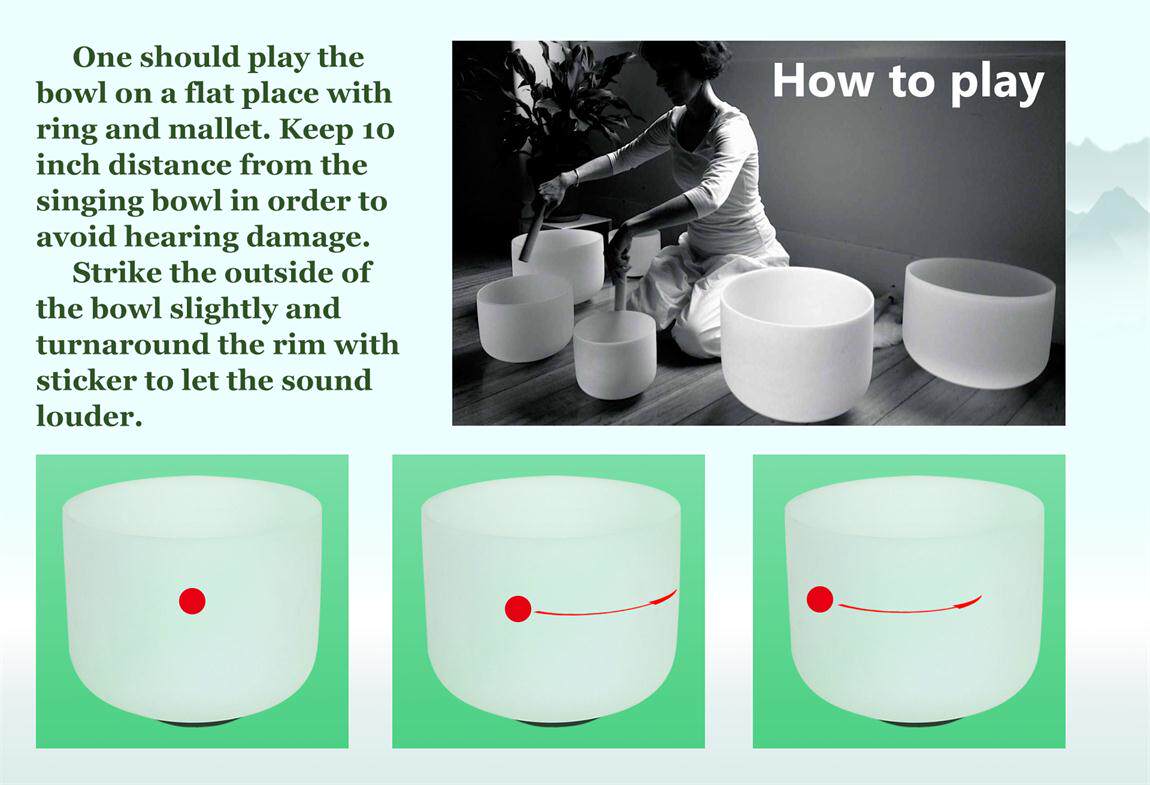 One should play the bowl on a flat place with ring and mallet. Keep 10 inch distance from the singing bowl in order to avoid hearing damage.

Strike the outside of the bowl slightly and turnaround the rim with sticker to let the sound louder.

How to play