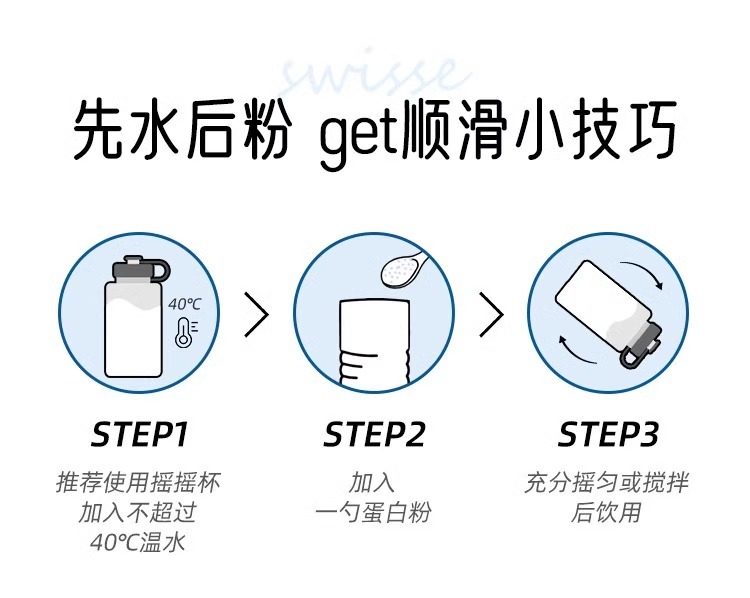 swisse

先水后粉 get顺滑小技巧

40°C

STEP1
推荐使用摇摇杯
加入不超过
40°C温水

STEP2
加入
一勺蛋白粉

STEP3
充分摇匀或搅拌
后饮用