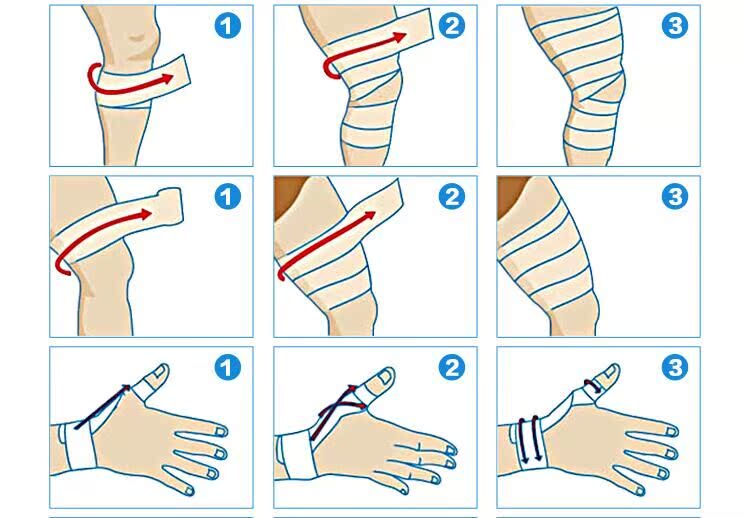 1
2
3
1
2
3
1
2
3