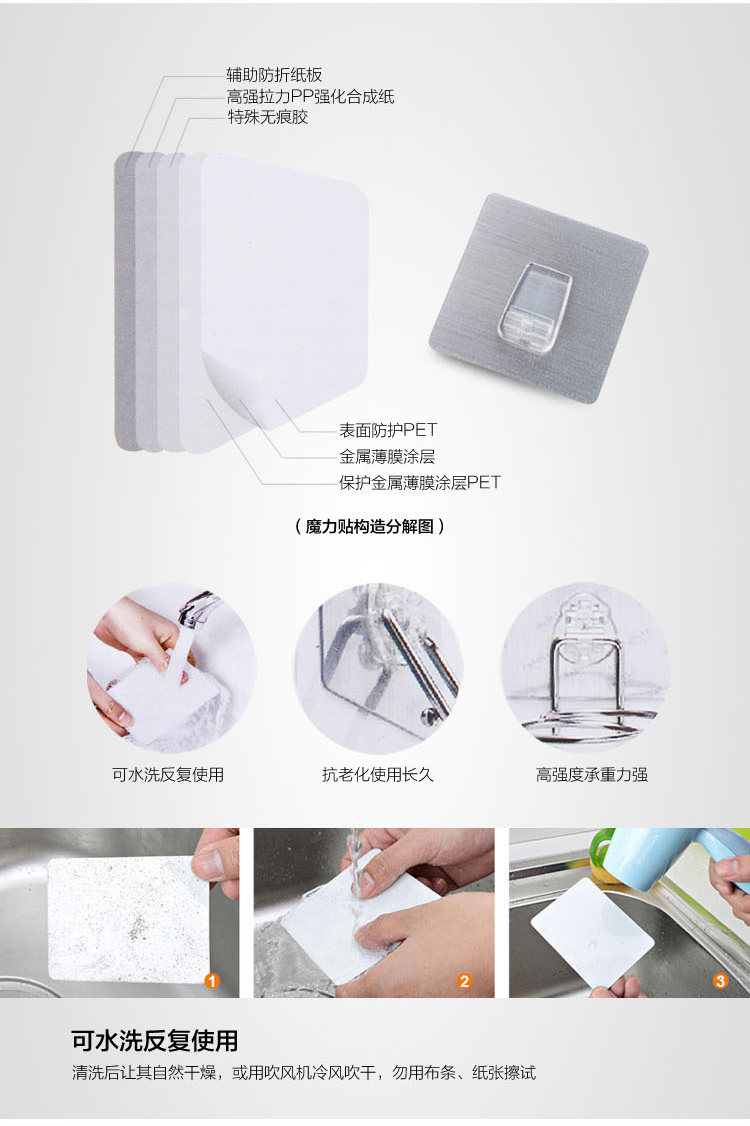 辅助防折纸板
高强拉力PP强化合成纸
特殊无痕胶

表面防护PET
金属薄膜涂层
保护金属薄膜涂层PET

（魔力贴构造分解图）

可水洗反复使用

抗老化使用长久

高强度承重力强

1

2

3

可水洗反复使用

清洗后让其自然干燥，或用吹风机冷风吹干，勿用布条、纸张擦试