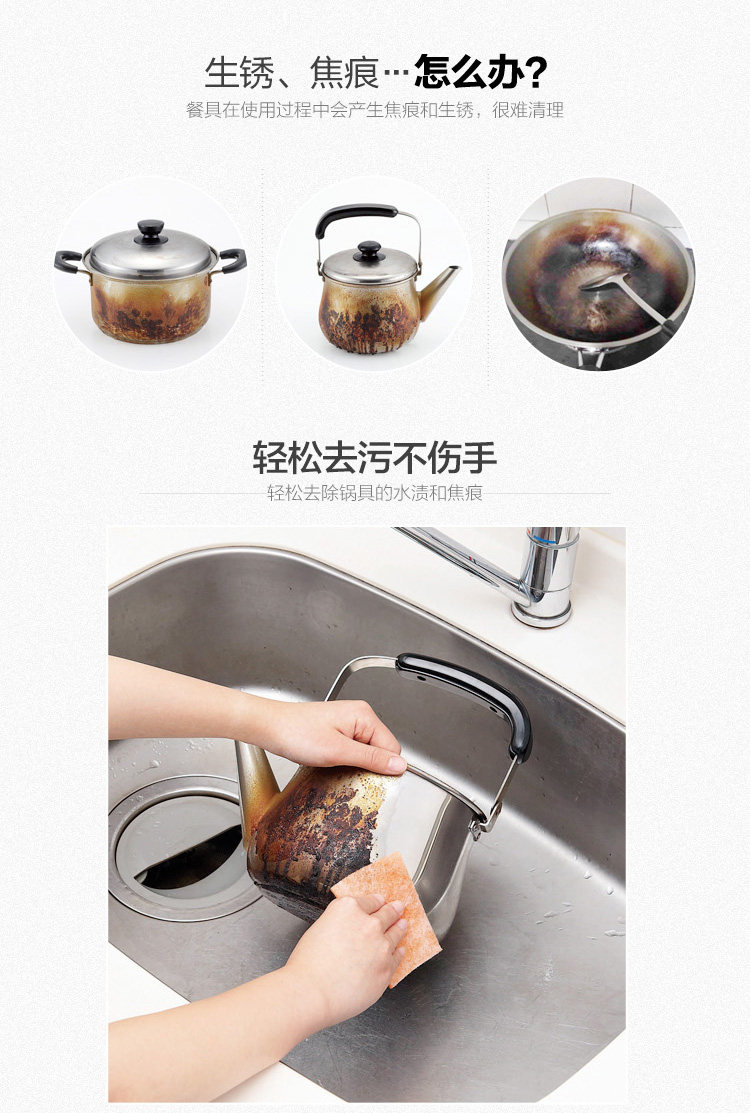 生锈、焦痕…怎么办？
餐具在使用过程中会产生焦痕和生锈，很难清理

轻松去污不伤手
轻松去除锅具的水渍和焦痕