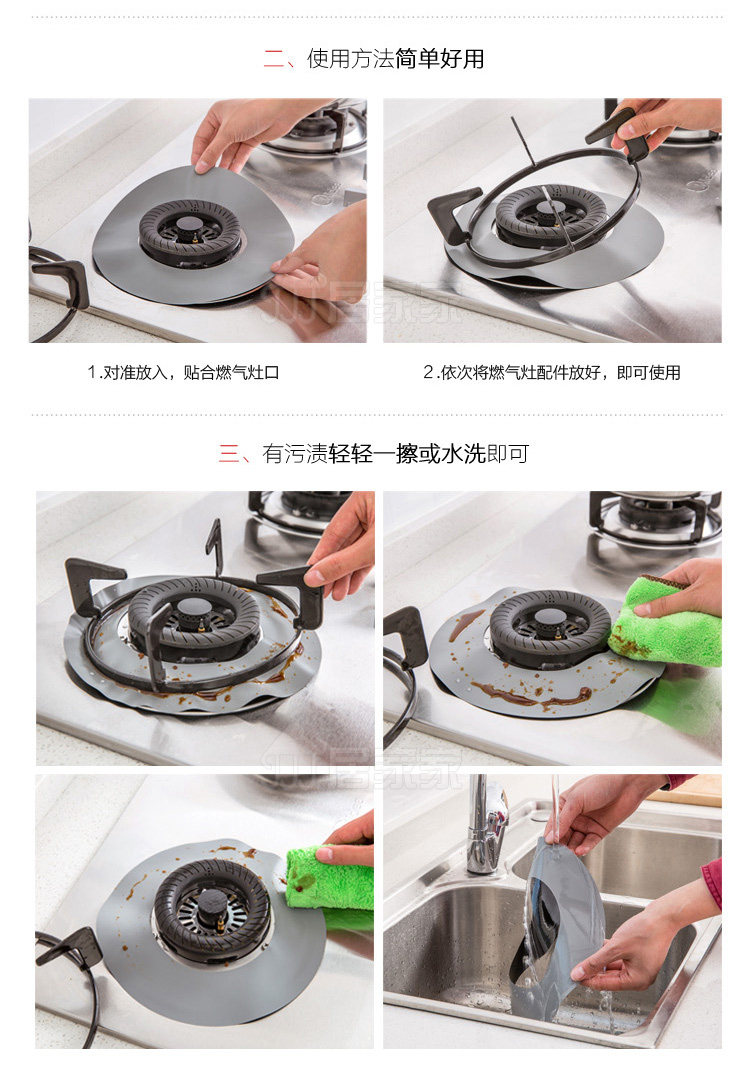 二、使用方法简单好用

1.对准放入，贴合燃气灶口

2.依次将燃气灶配件放好，即可使用

三、有污渍轻轻一擦或水洗即可