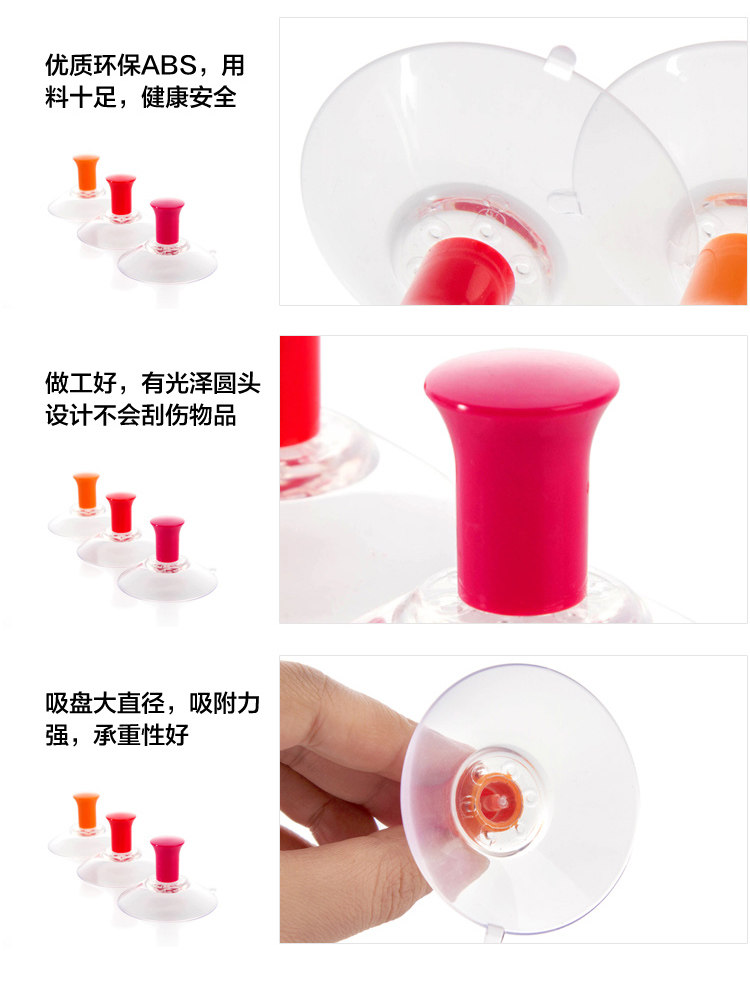 优质环保ABS，用料十足，健康安全

做工好，有光泽圆头设计不会刮伤物品

吸盘大直径，吸附力强，承重性好