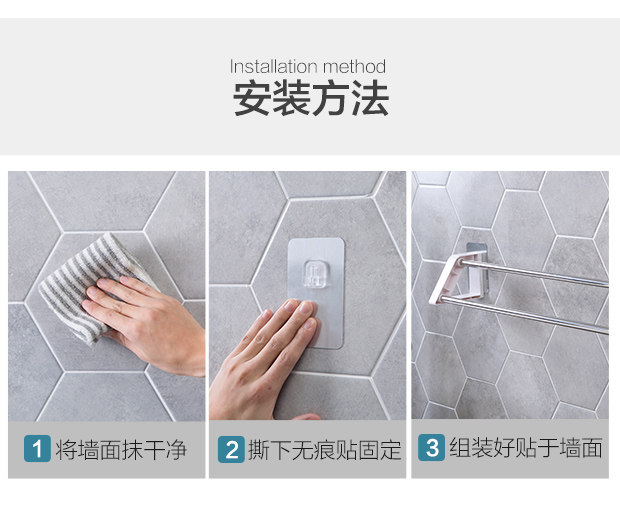 Installation method
安装方法

1 将墙面抹干净

2 撕下无痕贴固定

3 组装好贴于墙面