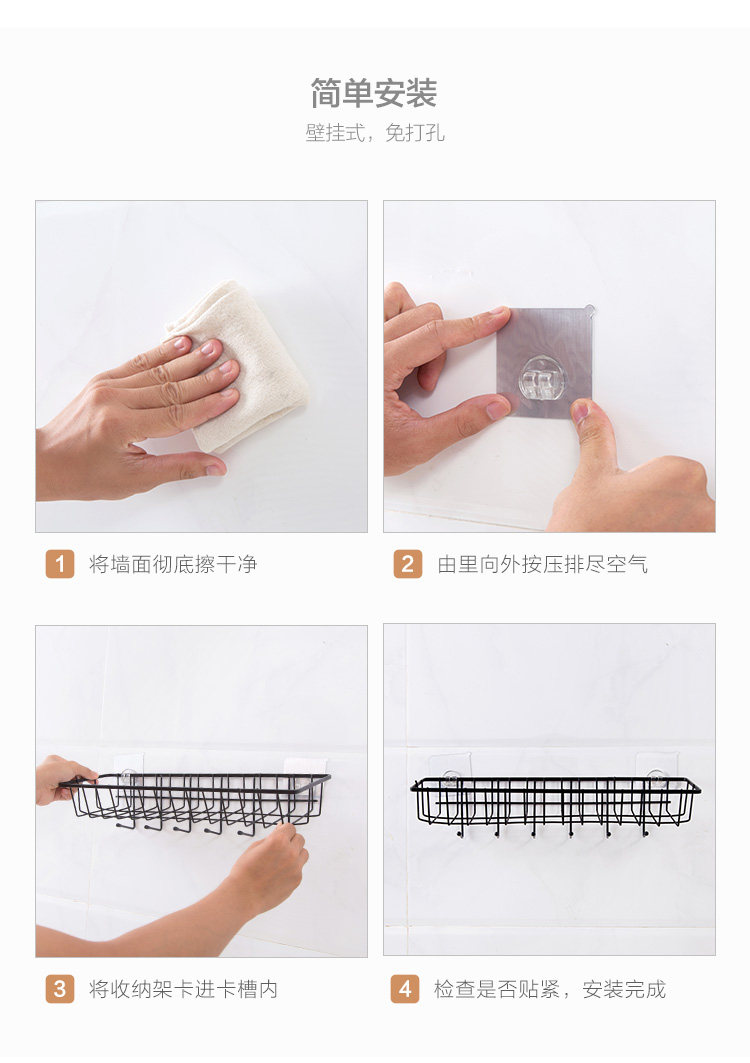 简单安装

壁挂式，免打孔

1 将墙面彻底擦干净

2 由里向外按压排尽空气

3 将收纳架卡进卡槽内

4 检查是否贴紧，安装完成