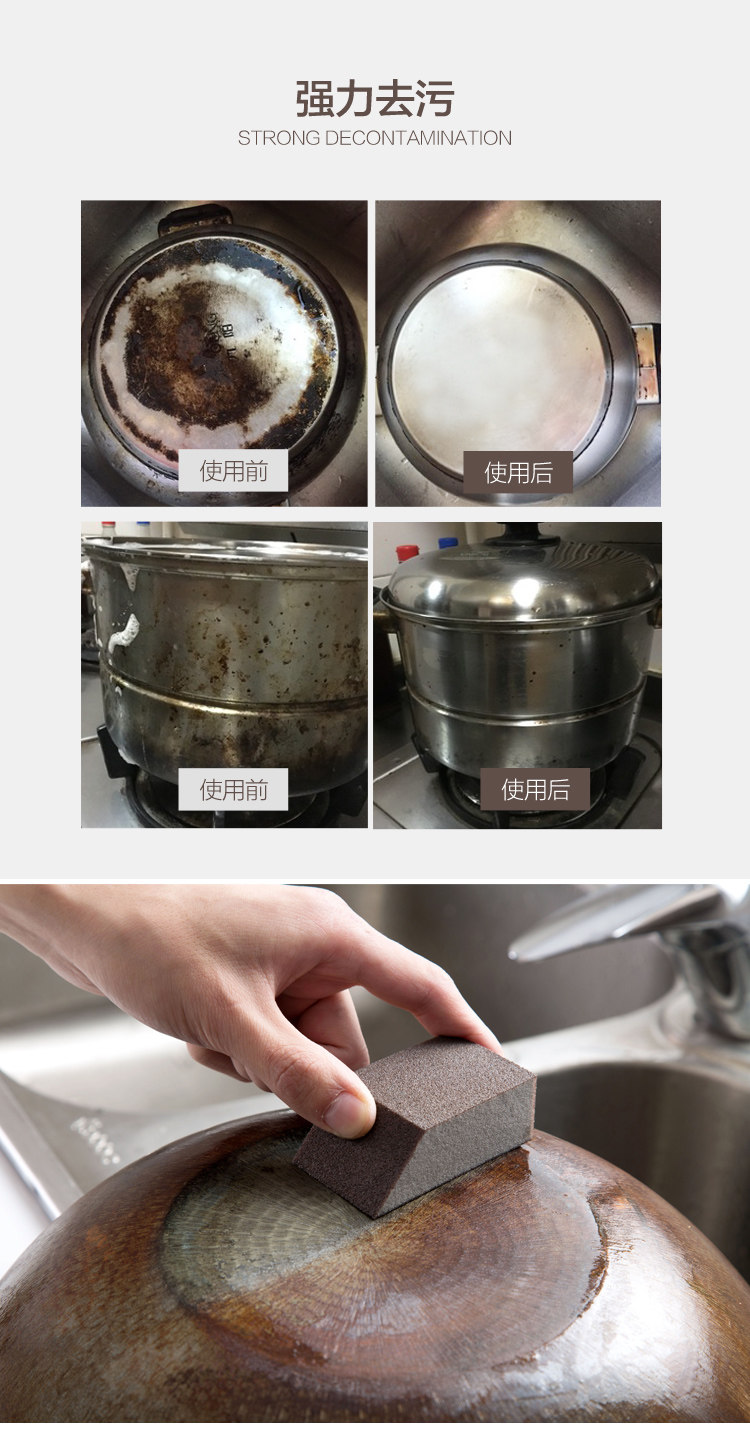 强力去污
STRONG DECONTAMINATION

使用前

使用后

使用前

使用后