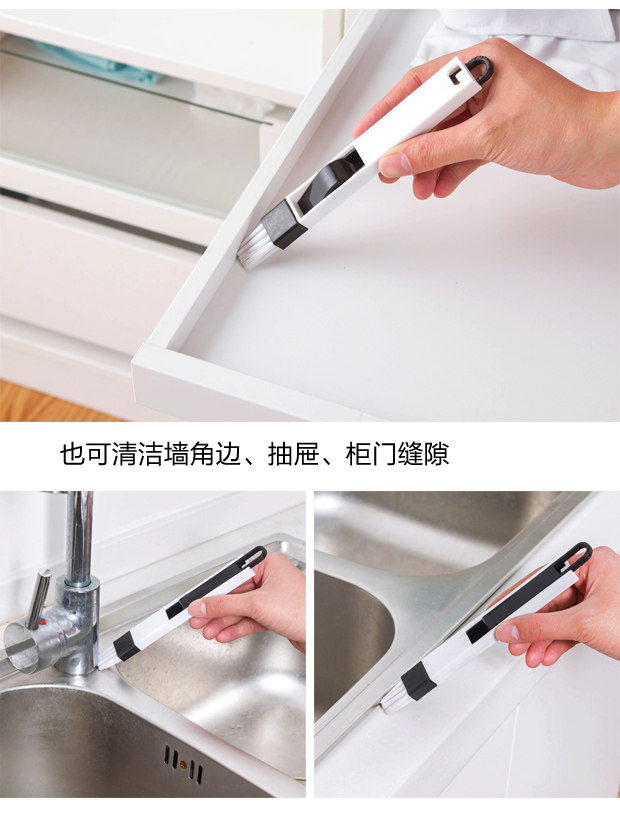 也可清洁墙角边、抽屉、柜门缝隙