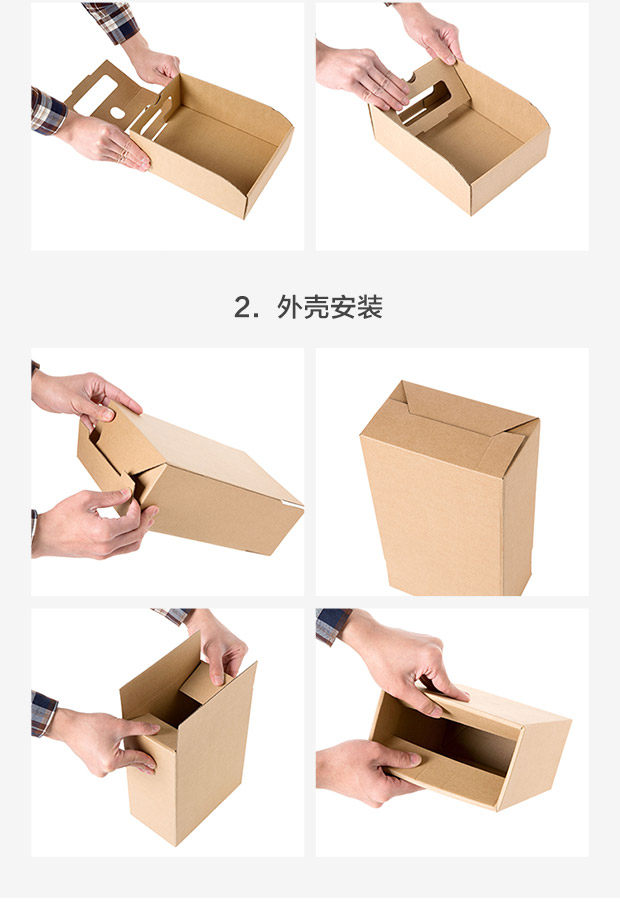 2. 外壳安装