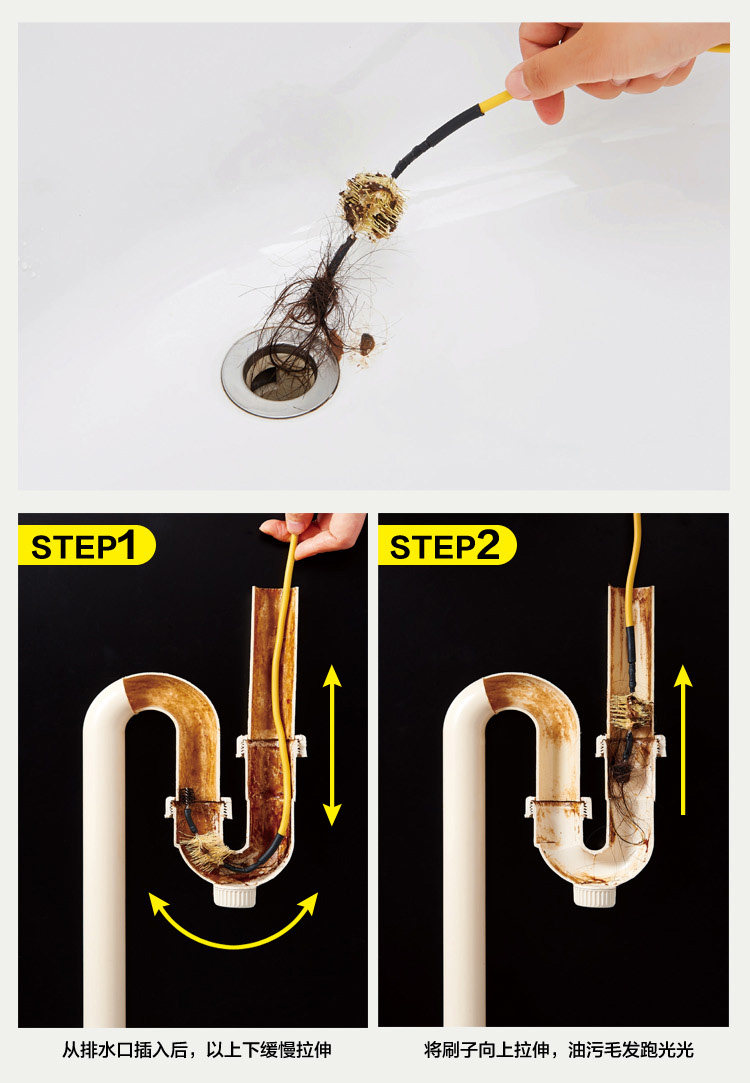 STEP1

STEP2

从排水口插入后，以上下缓慢拉伸

将刷子向上拉伸，油污毛发跑光光