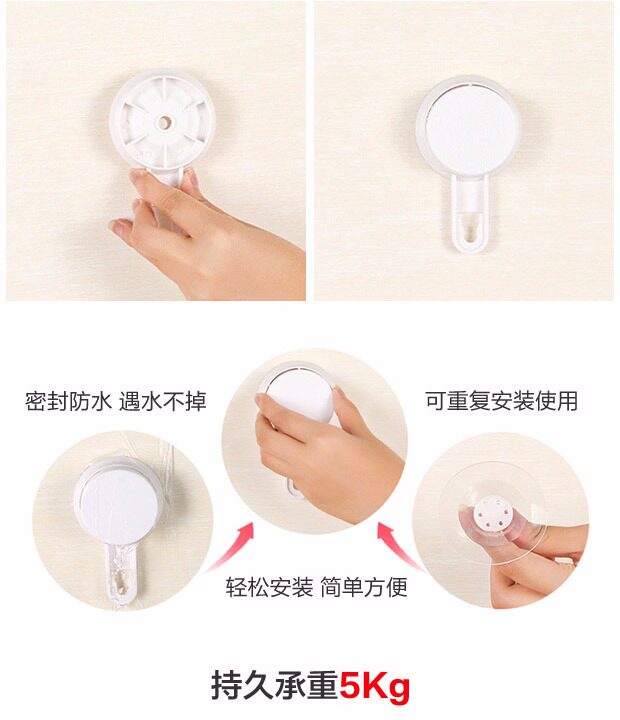 密封防水 遇水不掉

可重复安装使用

轻松安装 简单方便

持久承重5Kg