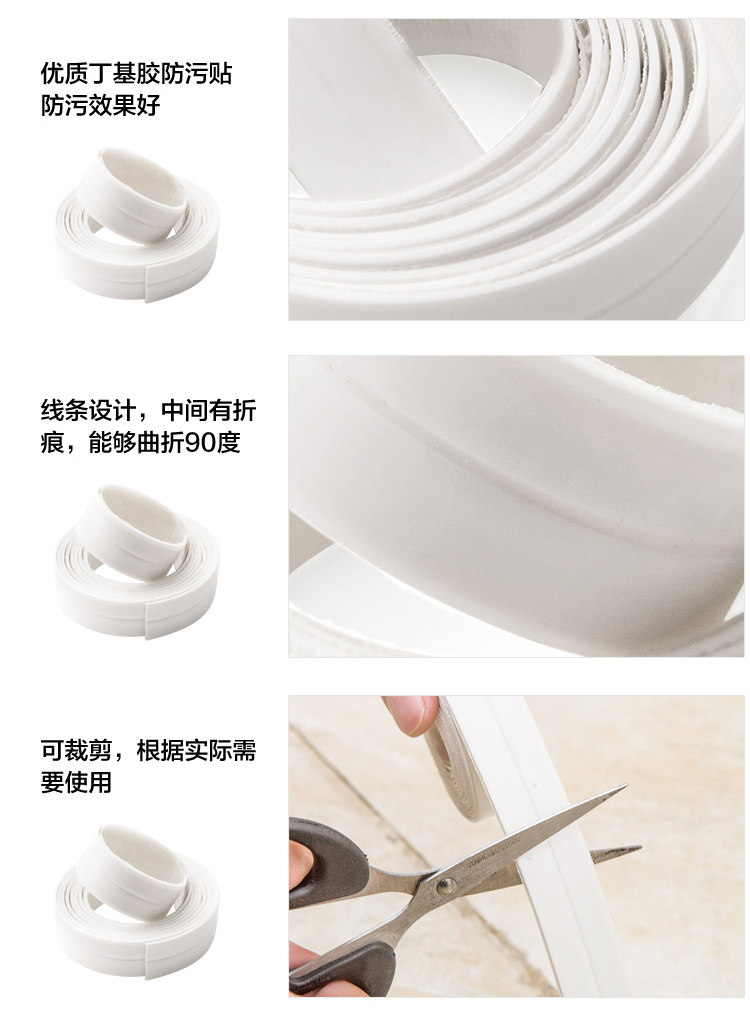 优质丁基胶防污贴
防污效果好

线条设计，中间有折痕，能够曲折90度

可裁剪，根据实际需要使用