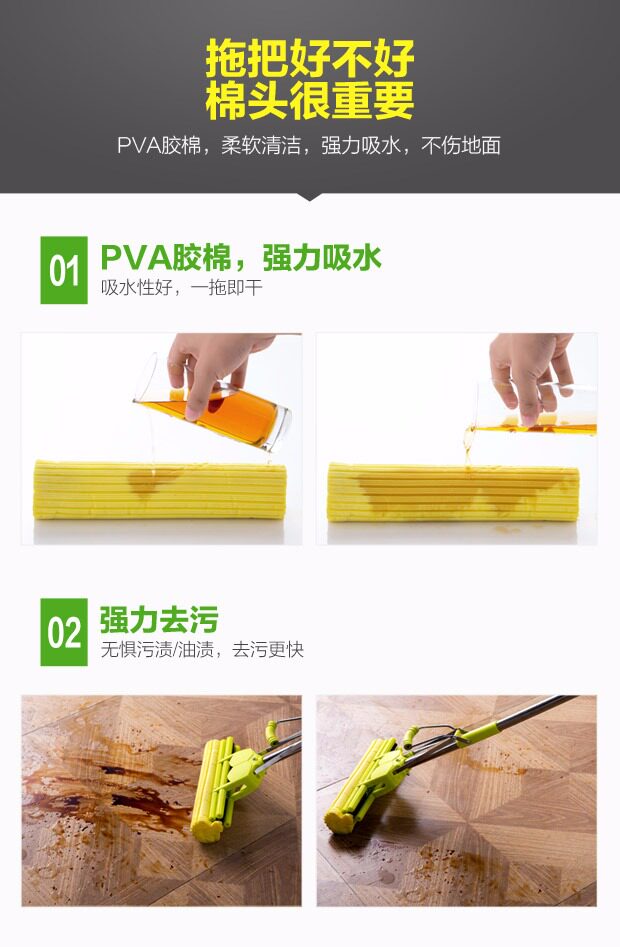 拖把好不好
棉头很重要

PVA胶棉，柔软清洁，强力吸水，不伤地面

01 PVA胶棉，强力吸水
吸水性好，一拖即干

02 强力去污
无惧污渍/油渍，去污更快