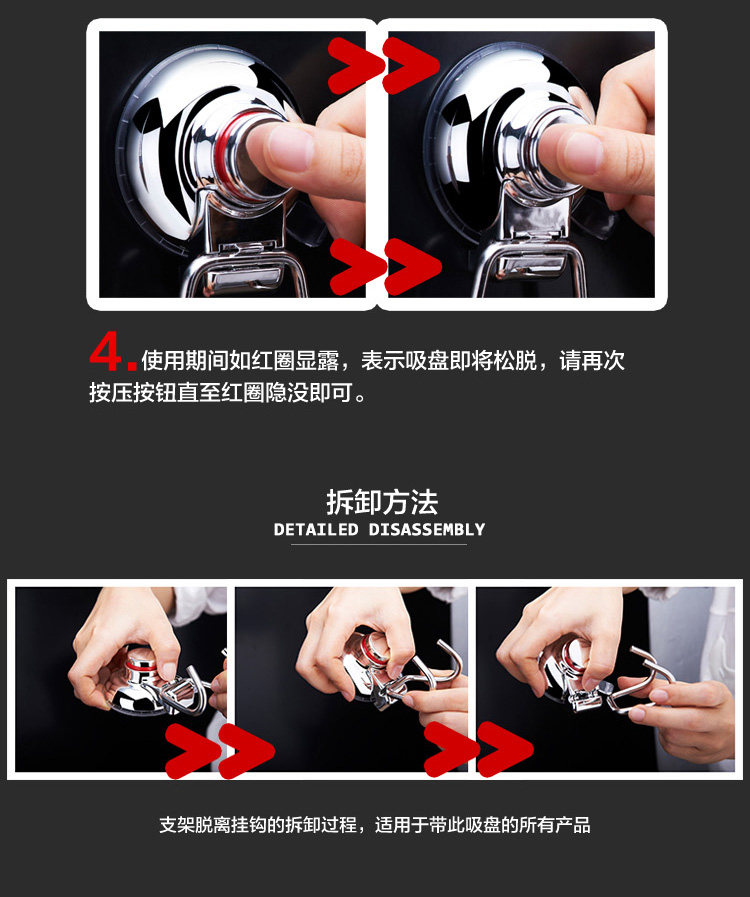 4. 使用期间如红圈显露，表示吸盘即将松脱，请再次按压按钮直至红圈隐没即可。

拆卸方法
DETAILED DISASSEMBLY

支架脱离挂钩的拆卸过程，适用于带此吸盘的所有产品