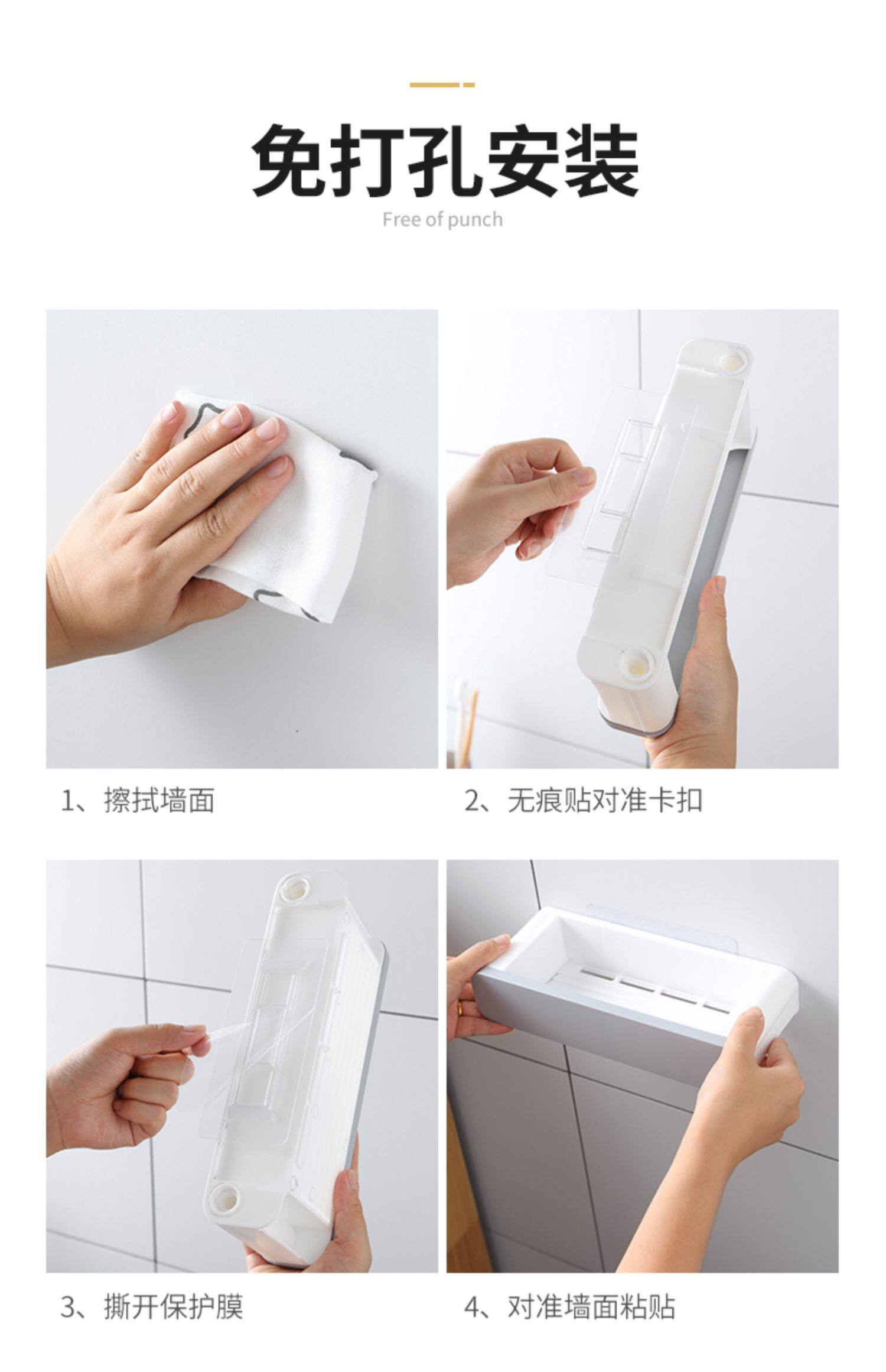 免打孔安装
Free of punch

1、擦拭墙面

2、无痕贴对准卡扣

3、撕开保护膜

4、对准墙面粘贴