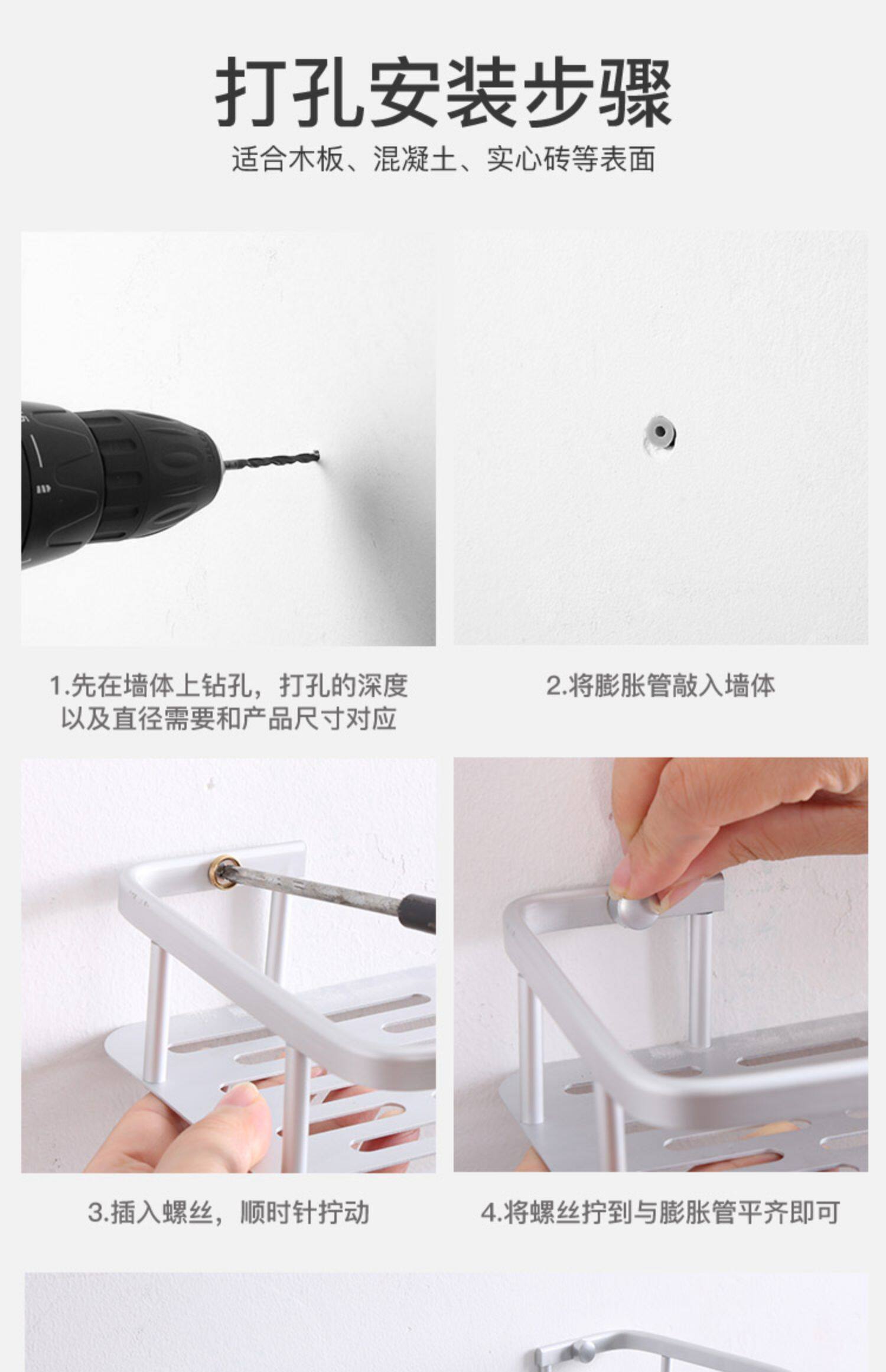 打孔安装步骤
适合木板、混凝土、实心砖等表面

1.先在墙体上钻孔，打孔的深度以及直径需要和产品尺寸对应

2.将膨胀管敲入墙体

3.插入螺丝，顺时针拧动

4.将螺丝拧到与膨胀管平齐即可