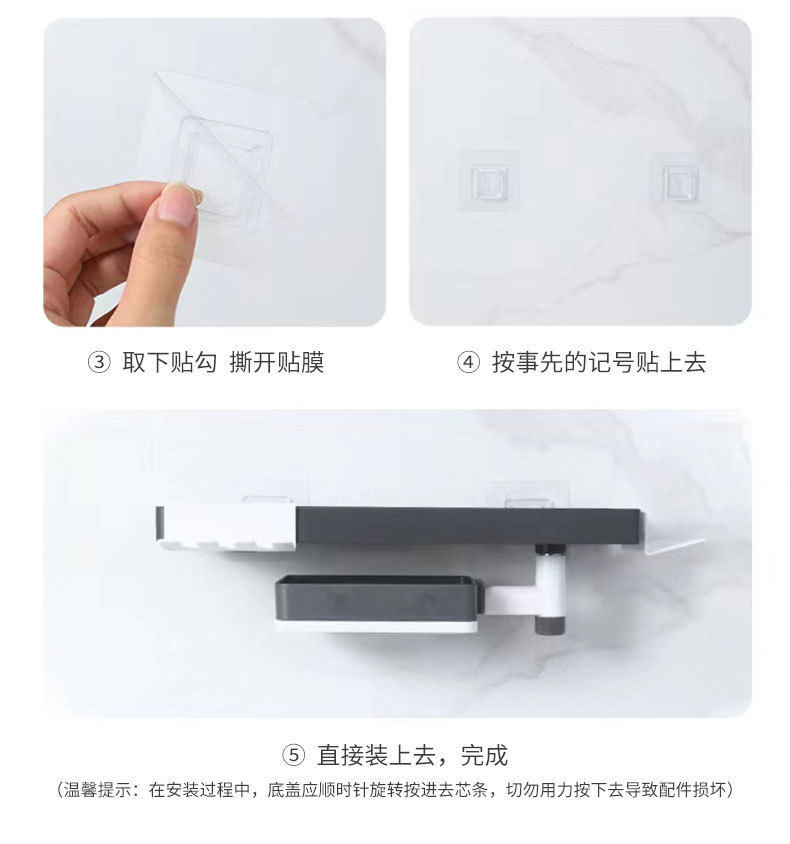 ③ 取下贴勾 撕开贴膜

④ 按事先的记号贴上去

⑤ 直接装上去，完成

（温馨提示：在安装过程中，底盖应顺时针旋转按进去芯条，切勿用力按下去导致配件损坏）