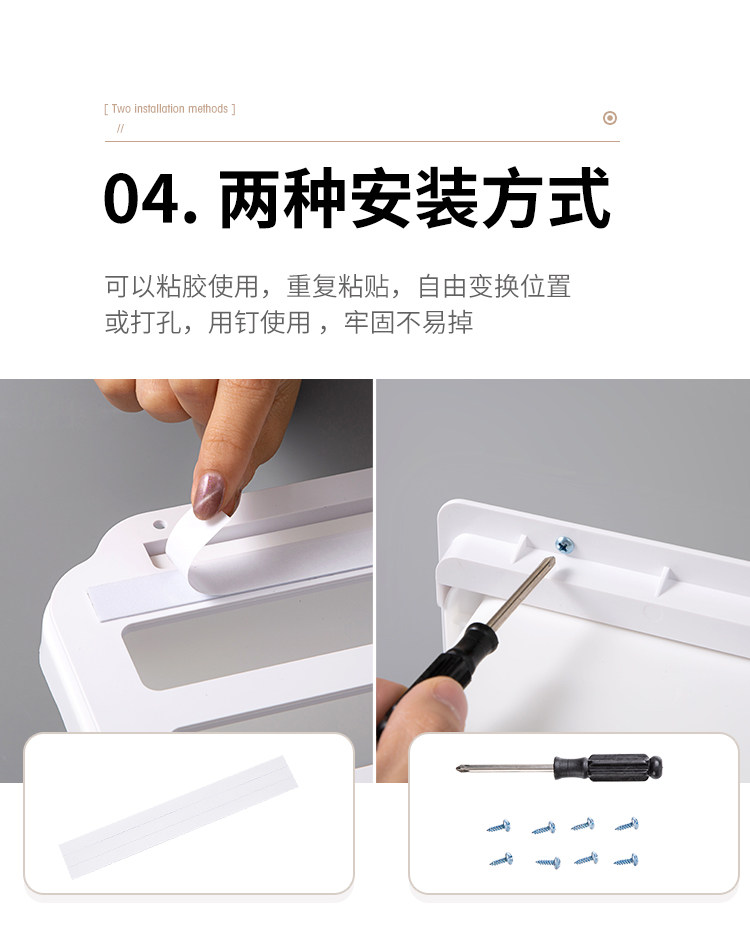 [ Two installation methods ]
//

04. 两种安装方式

可以粘胶使用，重复粘贴，自由变换位置
或打孔，用钉使用 ，牢固不易掉